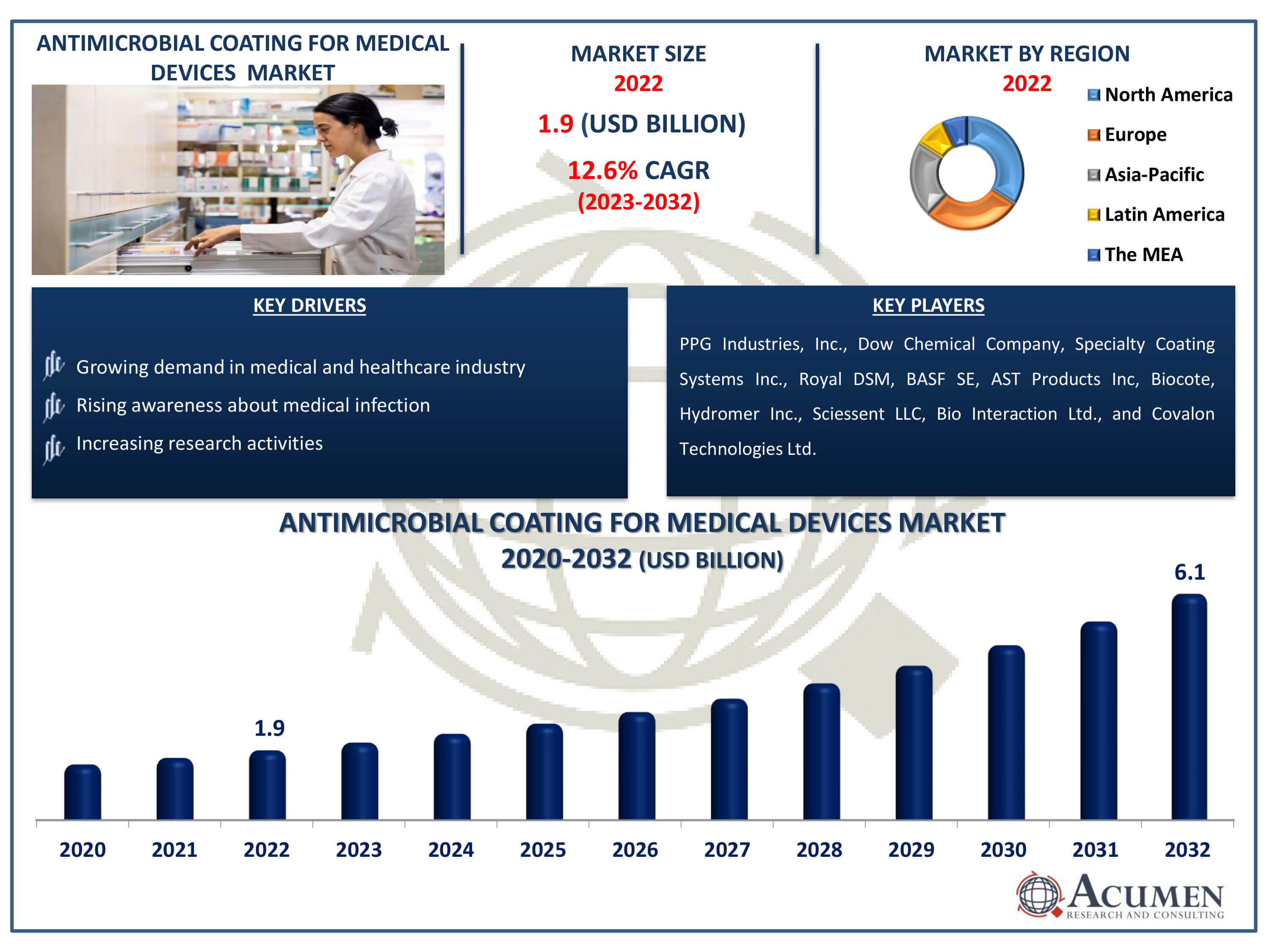 ANTIMICROBIAL COATING FOR MEDICAL DEVICES MARKET

MARKET SIZE
2022
1.9 (USD BILLION)
12.6% CAGR
(2023-2032)

MARKET BY REGION
2022
North America
Europe
Asia-Pacific
Latin America
The MEA

KEY DRIVERS

Growing demand in medical and healthcare industry
Rising awareness about medical infection
Increasing research activities

KEY PLAYERS

PPG Industries, Inc., Dow Chemical Company, Specialty Coating Systems Inc., Royal DSM, BASF SE, AST Products Inc, Biocote, Hydromer Inc., Sciessent LLC, Bio Interaction Ltd., and Covalon Technologies Ltd.

ANTIMICROBIAL COATING FOR MEDICAL DEVICES MARKET
2020-2032 (USD BILLION)

1.9
6.1

2020 2021 2022 2023 2024 2025 2026 2027 2028 2029 2030 2031 2032

ACUMEN
RESEARCH AND CONSULTING