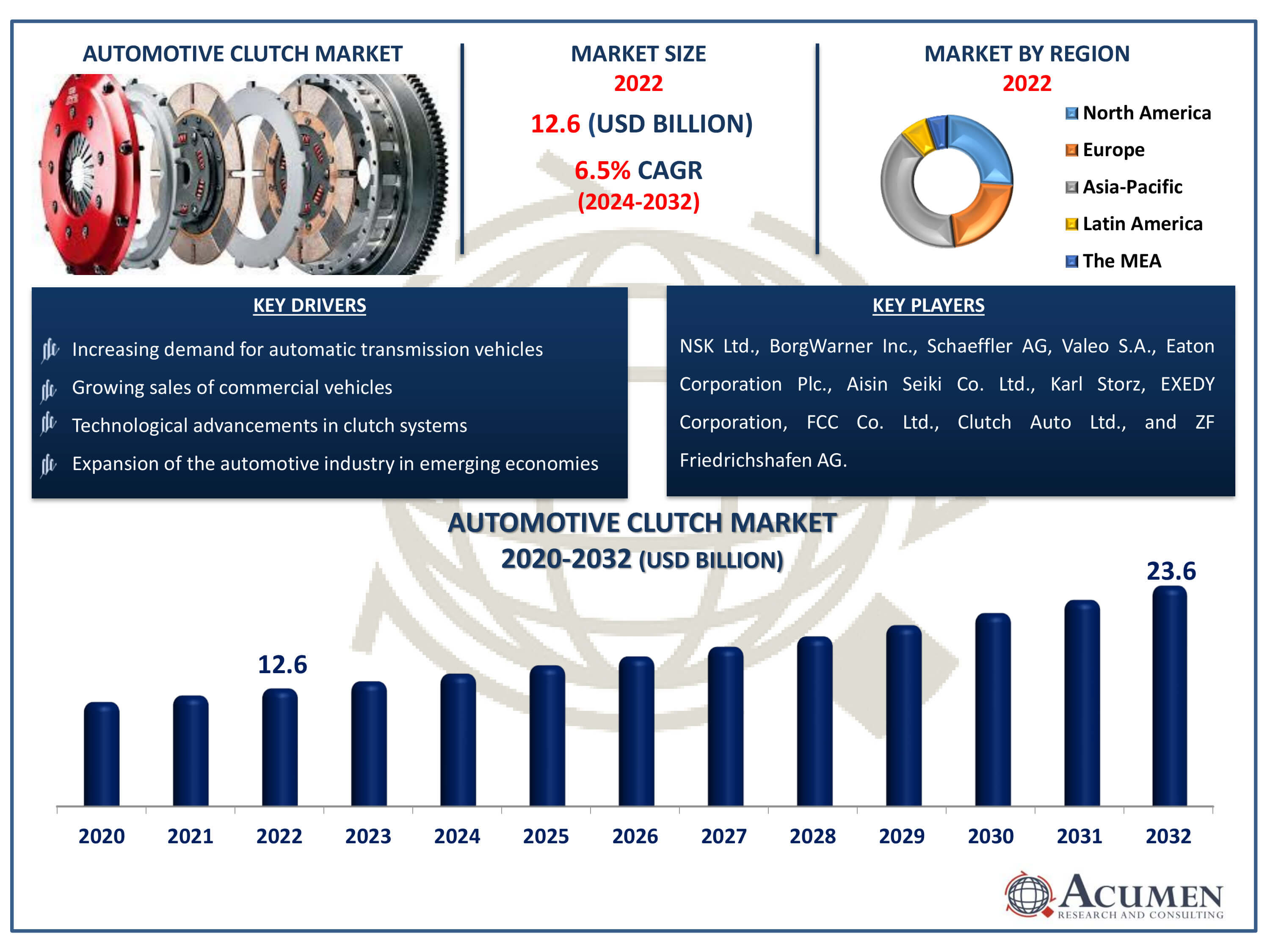 AUTOMOTIVE CLUTCH MARKET

MARKET SIZE
2022
12.6 (USD BILLION)
6.5% CAGR
(2024-2032)

MARKET BY REGION
2022
North America
Europe
Asia-Pacific
Latin America
The MEA

KEY DRIVERS
Increasing demand for automatic transmission vehicles
Growing sales of commercial vehicles
Technological advancements in clutch systems
Expansion of the automotive industry in emerging economies

KEY PLAYERS
NSK Ltd., BorgWarner Inc., Schaeffler AG, Valeo S.A., Eaton Corporation Plc., Aisin Seiki Co. Ltd., Karl Storz, EXEDY Corporation, FCC Co. Ltd., Clutch Auto Ltd., and ZF Friedrichshafen AG.

AUTOMOTIVE CLUTCH MARKET
2020-2032 (USD BILLION)

12.6
23.6
2020 2021 2022 2023 2024 2025 2026 2027 2028 2029 2030 2031 2032

ACUMEN
RESEARCH AND CONSULTING