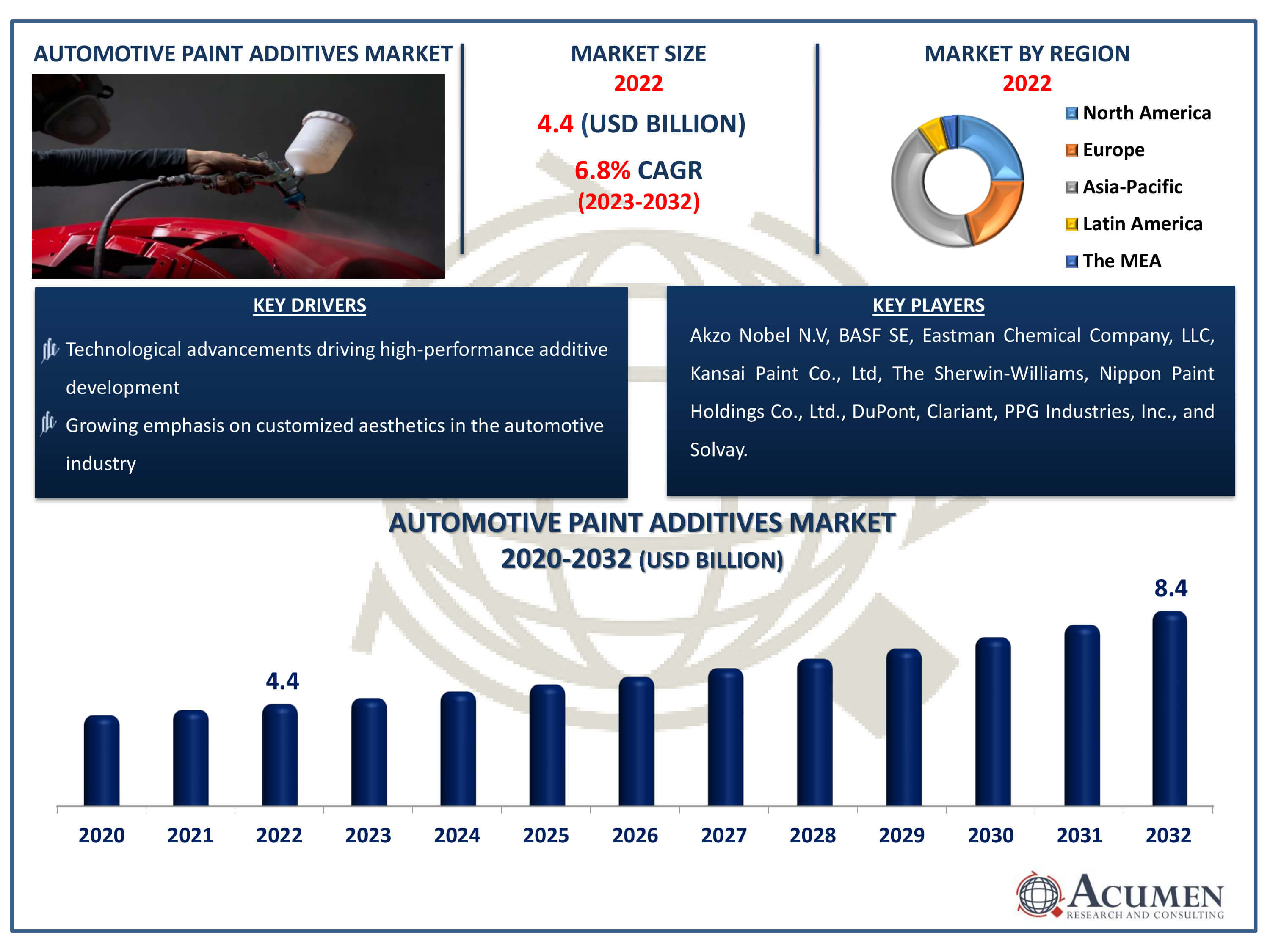 AUTOMOTIVE PAINT ADDITIVES MARKET

MARKET SIZE
2022
4.4 (USD BILLION)
6.8% CAGR
(2023-2032)

MARKET BY REGION
2022

North America
Europe
Asia-Pacific
Latin America
The MEA

KEY DRIVERS

Technological advancements driving high-performance additive development

Growing emphasis on customized aesthetics in the automotive industry

KEY PLAYERS

Akzo Nobel N.V, BASF SE, Eastman Chemical Company, LLC, Kansai Paint Co., Ltd, The Sherwin-Williams, Nippon Paint Holdings Co., Ltd., DuPont, Clariant, PPG Industries, Inc., and Solvay.

AUTOMOTIVE PAINT ADDITIVES MARKET
2020-2032 (USD BILLION)

4.4
8.4

2020 2021 2022 2023 2024 2025 2026 2027 2028 2029 2030 2031 2032

ACUMEN
RESEARCH AND CONSULTING