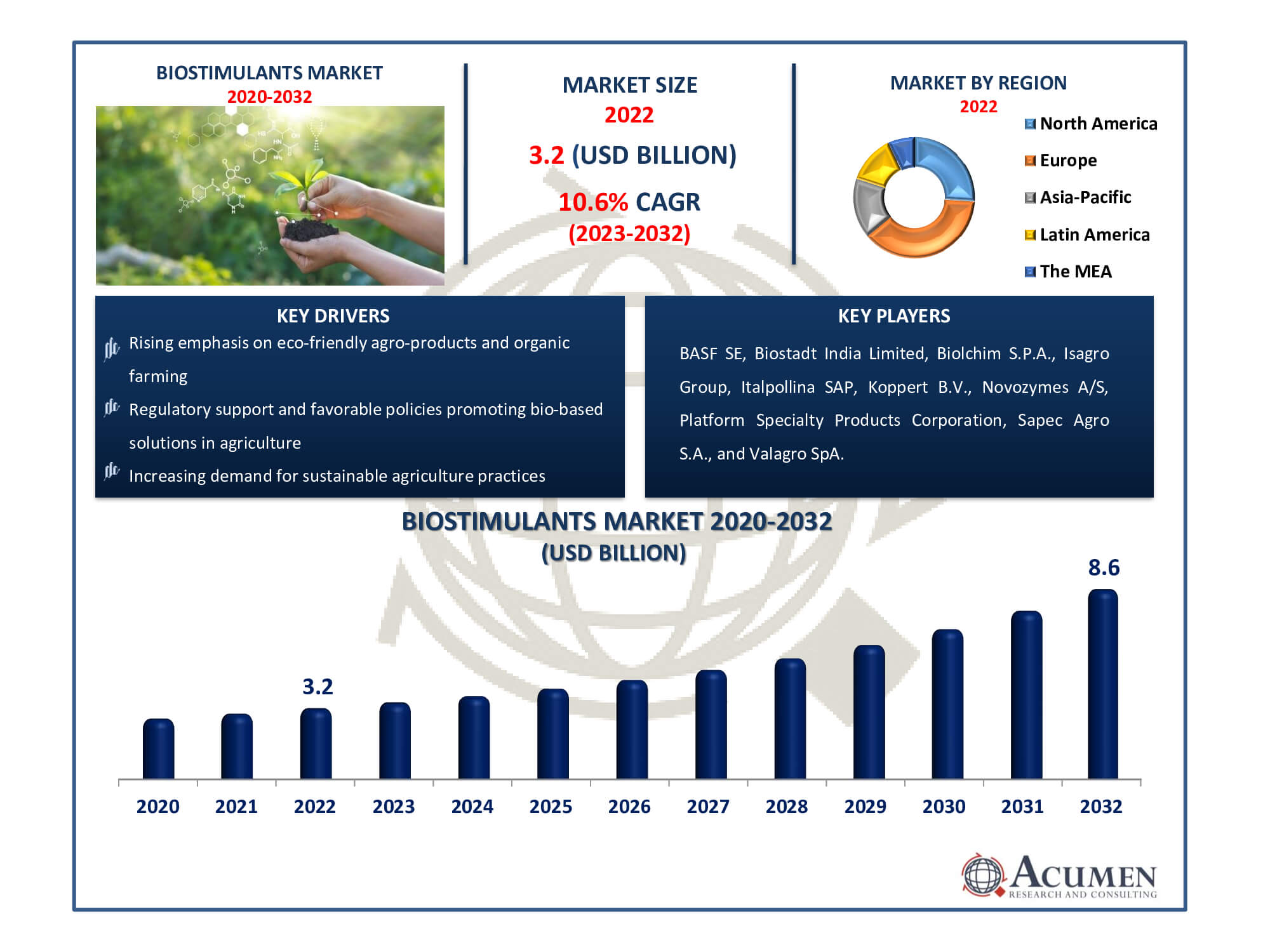 BIOSTIMULANTS MARKET
2020-2032

MARKET SIZE
2022
3.2 (USD BILLION)
10.6% CAGR
(2023-2032)

MARKET BY REGION
2022
North America
Europe
Asia-Pacific
Latin America
The MEA

KEY DRIVERS
Rising emphasis on eco-friendly agro-products and organic farming
Regulatory support and favorable policies promoting bio-based solutions in agriculture
Increasing demand for sustainable agriculture practices

KEY PLAYERS
BASF SE, Biostadt India Limited, Biolchim S.P.A., Isagro Group, Italpollina SAP, Koppert B.V., Novozymes A/S, Platform Specialty Products Corporation, Sapec Agro S.A., and Valagro SpA.

BIOSTIMULANTS MARKET 2020-2032
(USD BILLION)

3.2
8.6

2020 2021 2022 2023 2024 2025 2026 2027 2028 2029 2030 2031 2032

ACUMEN
RESEARCH AND CONSULTING