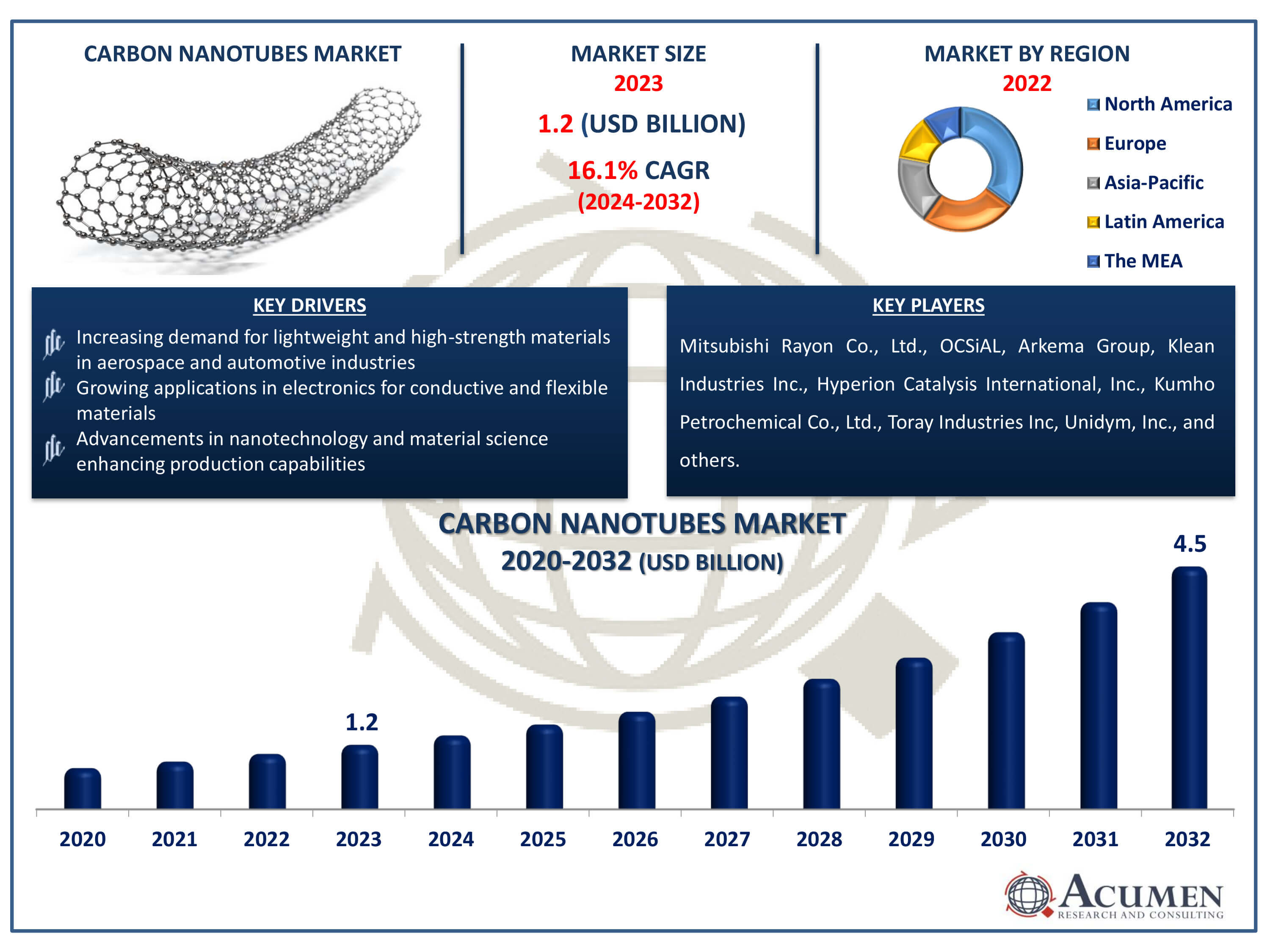 CARBON NANOTUBES MARKET

MARKET SIZE
2023
1.2 (USD BILLION)
16.1% CAGR
(2024-2032)

MARKET BY REGION
2022
North America
Europe
Asia-Pacific
Latin America
The MEA

KEY DRIVERS
Increasing demand for lightweight and high-strength materials in aerospace and automotive industries
Growing applications in electronics for conductive and flexible materials
Advancements in nanotechnology and material science enhancing production capabilities

KEY PLAYERS
Mitsubishi Rayon Co., Ltd., OCSiAL, Arkema Group, Klean Industries Inc., Hyperion Catalysis International, Inc., Kumho Petrochemical Co., Ltd., Toray Industries Inc, Unidym, Inc., and others.

CARBON NANOTUBES MARKET
2020-2032 (USD BILLION)

1.2
4.5

2020 2021 2022 2023 2024 2025 2026 2027 2028 2029 2030 2031 2032

ACUMEN
RESEARCH AND CONSULTING