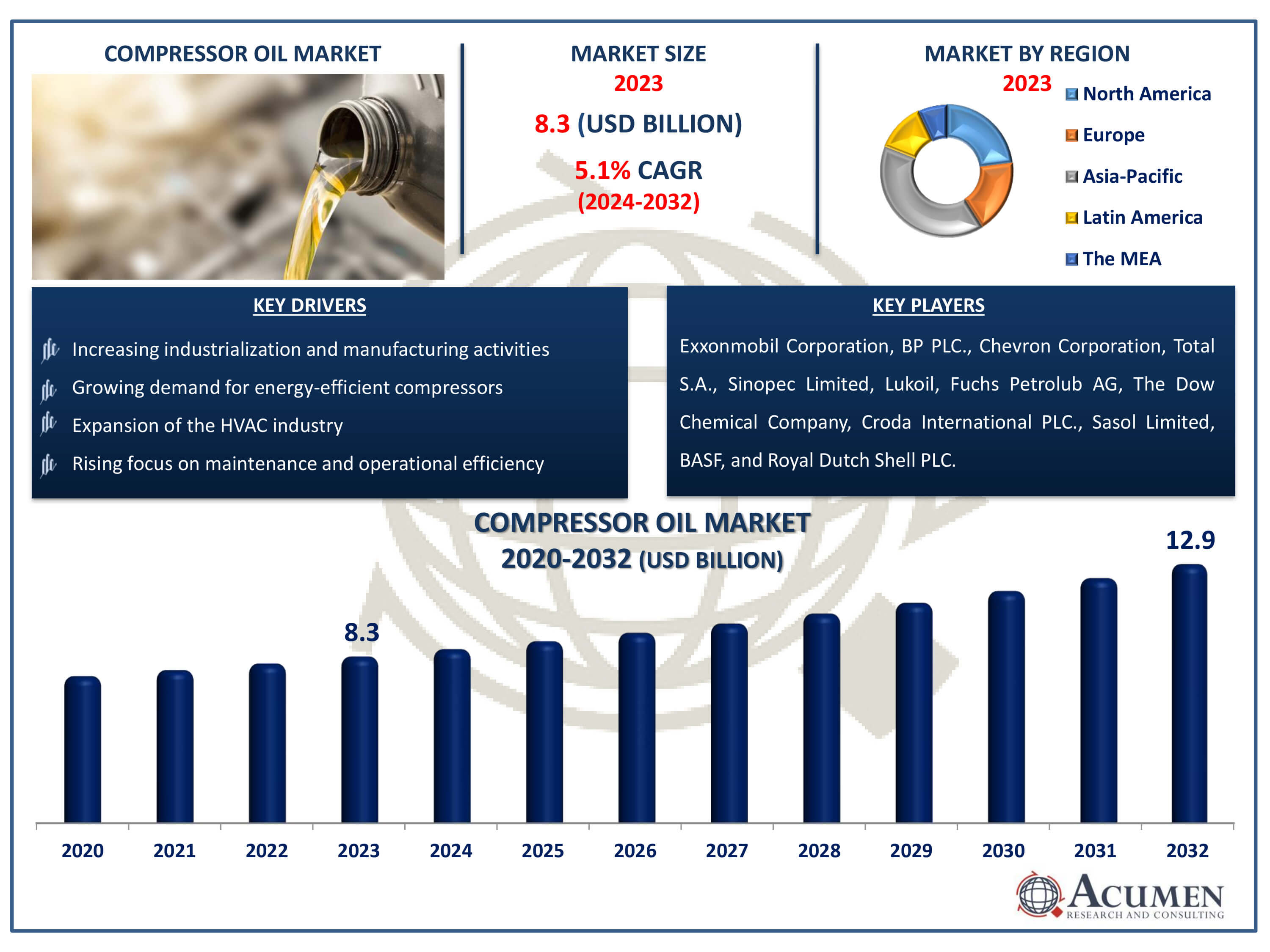 COMPRESSOR OIL MARKET

MARKET SIZE
2023
8.3 (USD BILLION)
5.1% CAGR
(2024-2032)

MARKET BY REGION
2023
North America
Europe
Asia-Pacific
Latin America
The MEA

KEY DRIVERS
Increasing industrialization and manufacturing activities
Growing demand for energy-efficient compressors
Expansion of the HVAC industry
Rising focus on maintenance and operational efficiency

KEY PLAYERS
Exxonmobil Corporation, BP PLC., Chevron Corporation, Total S.A., Sinopec Limited, Lukoil, Fuchs Petrolub AG, The Dow Chemical Company, Croda International PLC., Sasol Limited, BASF, and Royal Dutch Shell PLC.

COMPRESSOR OIL MARKET
2020-2032 (USD BILLION)

8.3
12.9

2020 2021 2022 2023 2024 2025 2026 2027 2028 2029 2030 2031 2032

ACUMEN
RESEARCH AND CONSULTING