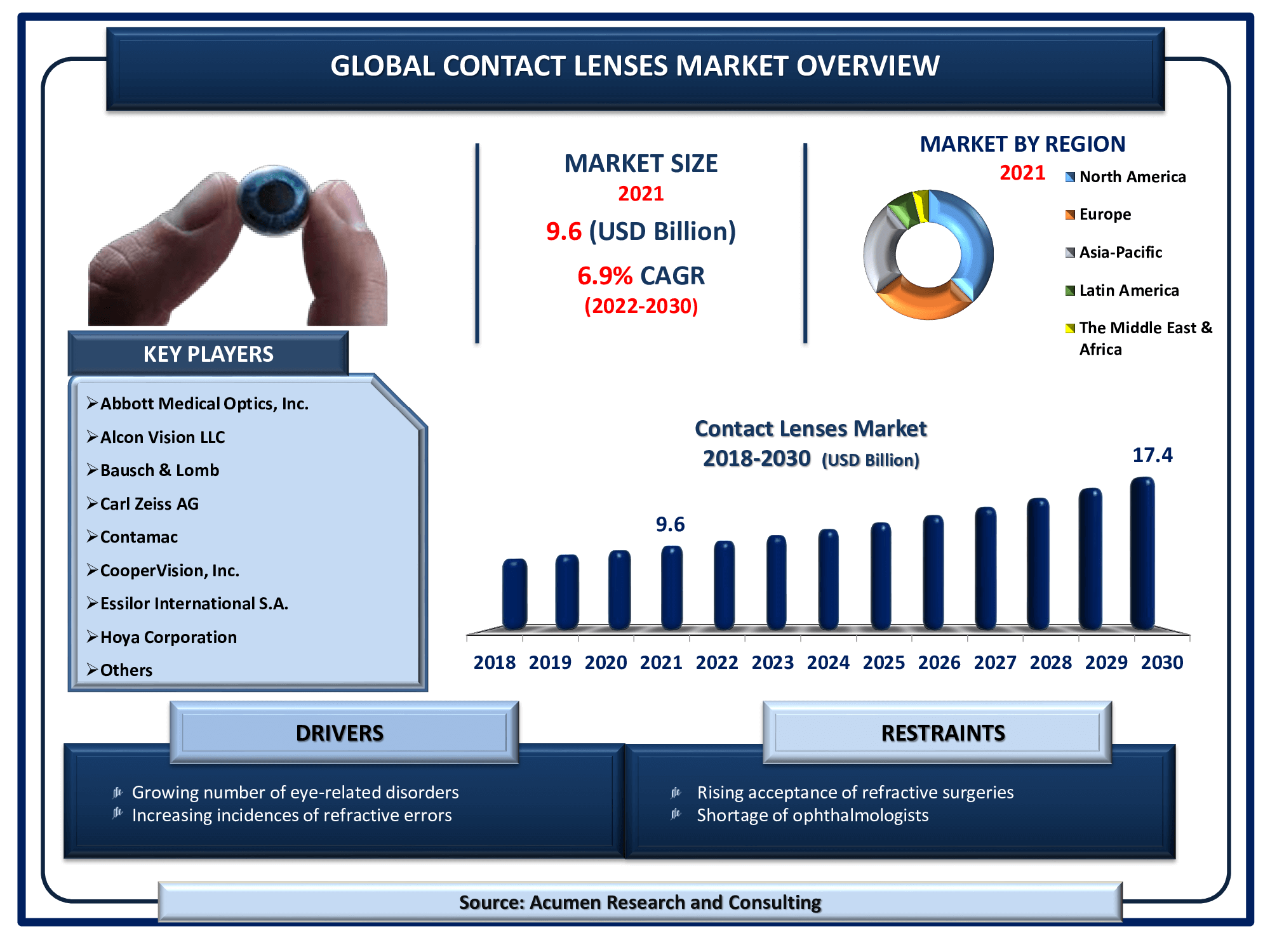 GLOBAL CONTACT LENSES MARKET OVERVIEW

MARKET SIZE
2021
9.6 (USD Billion)
6.9% CAGR
(2022-2030)

MARKET BY REGION
2021

North America
Europe
Asia-Pacific
Latin America
The Middle East & Africa

KEY PLAYERS

➢Abbott Medical Optics, Inc.
➢Alcon Vision LLC
➢Bausch & Lomb
➢Carl Zeiss AG
➢Contamac
➢CooperVision, Inc.
➢Essilor International S.A.
➢Hoya Corporation
➢Others

Contact Lenses Market
2018-2030 (USD Billion)

9.6
17.4

2018 2019 2020 2021 2022 2023 2024 2025 2026 2027 2028 2029 2030

DRIVERS

Growing number of eye-related disorders
Increasing incidences of refractive errors

RESTRAINTS

Rising acceptance of refractive surgeries
Shortage of ophthalmologists

Source: Acumen Research and Consulting