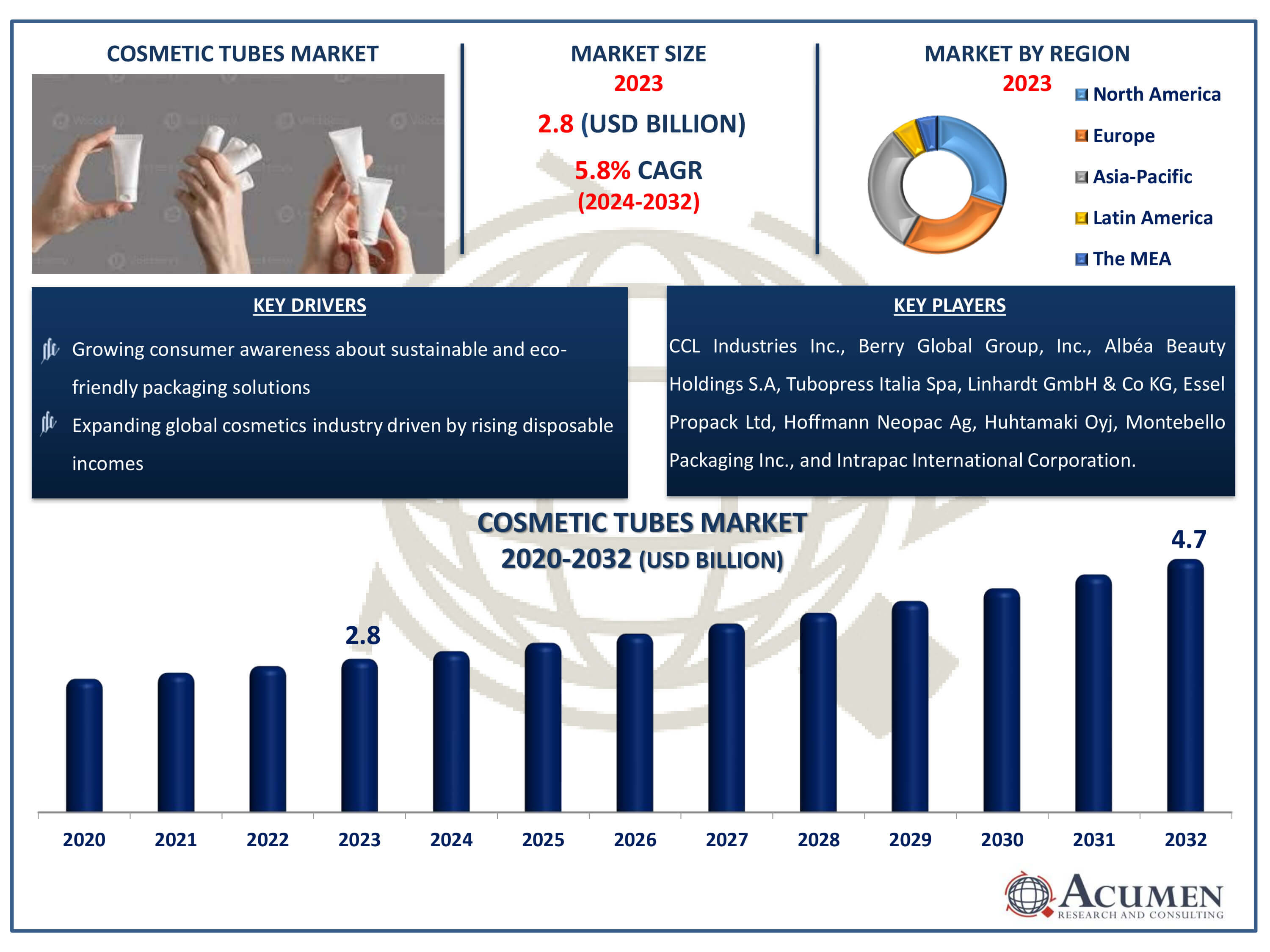 COSMETIC TUBES MARKET

MARKET SIZE

2023

2.8 (USD BILLION)

5.8% CAGR

(2024-2032)

MARKET BY REGION

2023

North America

Europe

Asia-Pacific

Latin America

The MEA

KEY DRIVERS

Growing consumer awareness about sustainable and eco-friendly packaging solutions

Expanding global cosmetics industry driven by rising disposable incomes

KEY PLAYERS

CCL Industries Inc., Berry Global Group, Inc., Albéa Beauty Holdings S.A, Tubopress Italia Spa, Linhardt GmbH & Co KG, Essel Propack Ltd, Hoffmann Neopac Ag, Huhtamaki Oyj, Montebello Packaging Inc., and Intrapac International Corporation.

COSMETIC TUBES MARKET

2020-2032 (USD BILLION)

2.8

4.7

2020 2021 2022 2023 2024 2025 2026 2027 2028 2029 2030 2031 2032

ACUMEN

RESEARCH AND CONSULTING