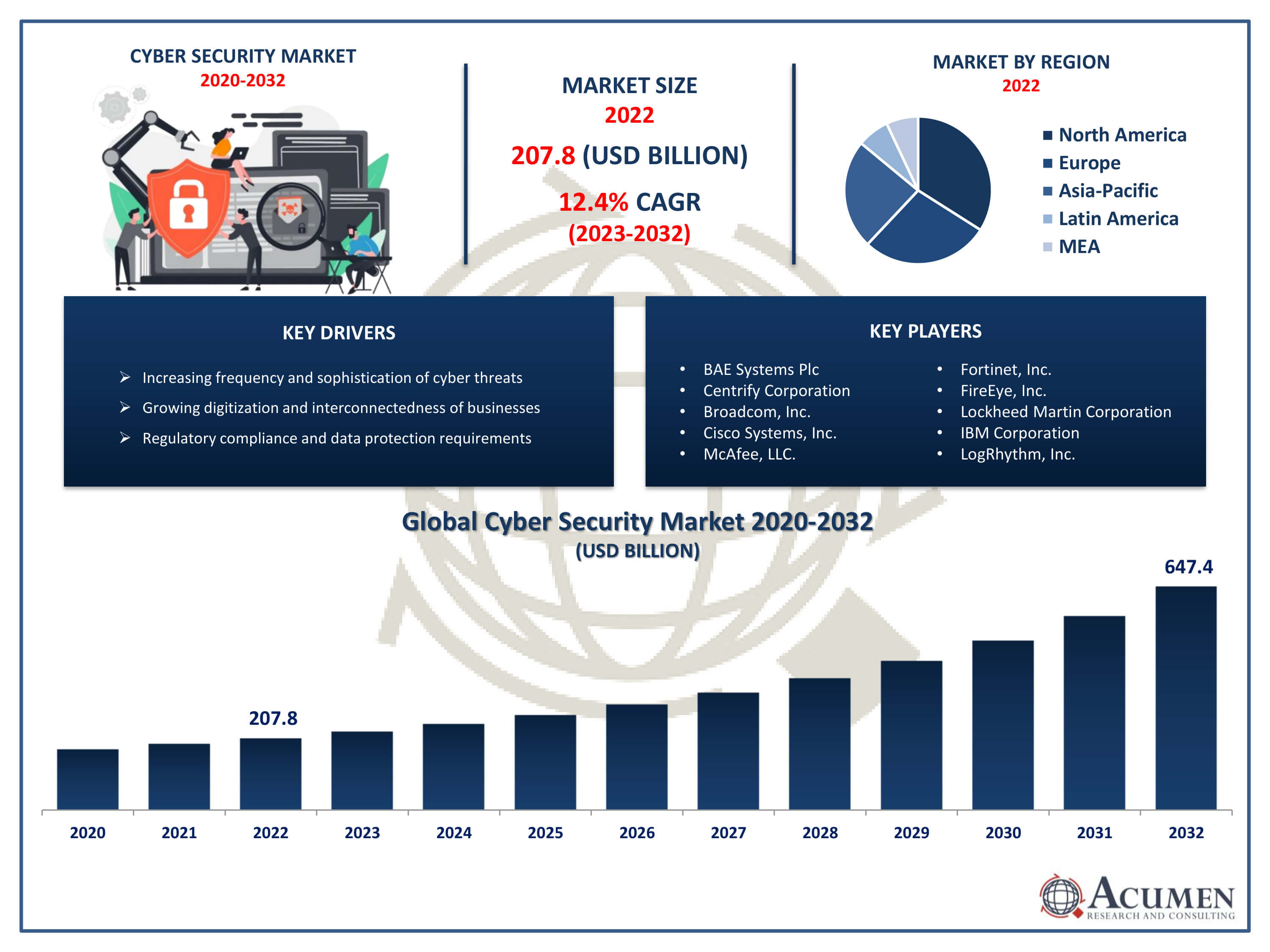 CYBER SECURITY MARKET
2020-2032

MARKET SIZE
2022
207.8 (USD BILLION)
12.4% CAGR
(2023-2032)

MARKET BY REGION
2022

North America
Europe
Asia-Pacific
Latin America
MEA

KEY DRIVERS

➢ Increasing frequency and sophistication of cyber threats
➢ Growing digitization and interconnectedness of businesses
➢ Regulatory compliance and data protection requirements

KEY PLAYERS

• BAE Systems Plc
• Centrify Corporation
• Broadcom, Inc.
• Cisco Systems, Inc.
• McAfee, LLC.

• Fortinet, Inc.
• FireEye, Inc.
• Lockheed Martin Corporation
• IBM Corporation
• LogRhythm, Inc.

Global Cyber Security Market 2020-2032
(USD BILLION)

207.8
647.4

2020 2021 2022 2023 2024 2025 2026 2027 2028 2029 2030 2031 2032

ACUMEN
RESEARCH AND CONSULTING