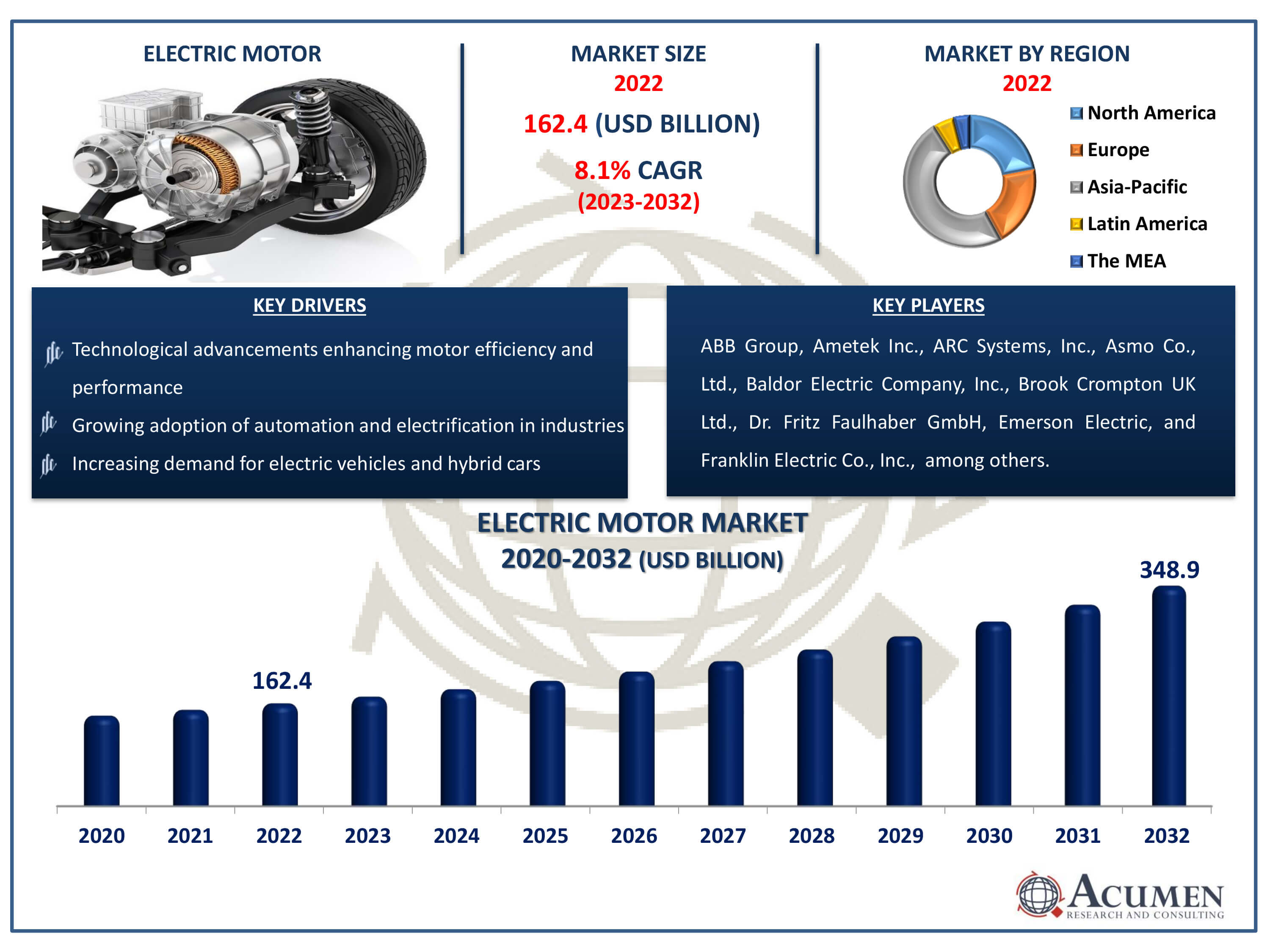 ELECTRIC MOTOR

MARKET SIZE
2022
162.4 (USD BILLION)
8.1% CAGR
(2023-2032)

MARKET BY REGION
2022
North America
Europe
Asia-Pacific
Latin America
The MEA

KEY DRIVERS
Technological advancements enhancing motor efficiency and performance
Growing adoption of automation and electrification in industries
Increasing demand for electric vehicles and hybrid cars

KEY PLAYERS
ABB Group, Ametek Inc., ARC Systems, Inc., Asmo Co., Ltd., Baldor Electric Company, Inc., Brook Crompton UK Ltd., Dr. Fritz Faulhaber GmbH, Emerson Electric, and Franklin Electric Co., Inc., among others.

ELECTRIC MOTOR MARKET
2020-2032 (USD BILLION)

162.4
348.9

2020 2021 2022 2023 2024 2025 2026 2027 2028 2029 2030 2031 2032

ACUMEN
RESEARCH AND CONSULTING