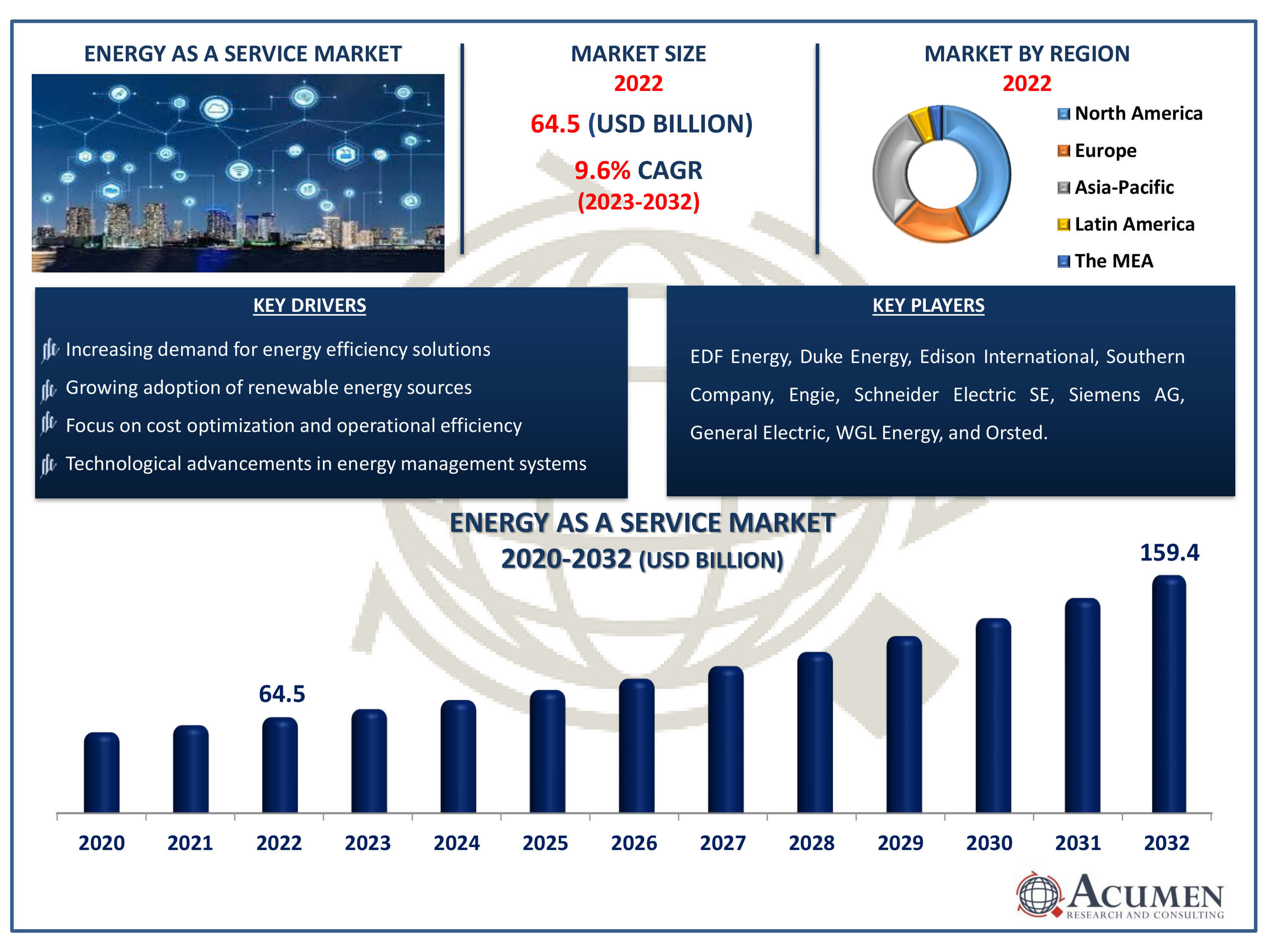 ENERGY AS A SERVICE MARKET

MARKET SIZE
2022
64.5 (USD BILLION)
9.6% CAGR
(2023-2032)

MARKET BY REGION
2022
North America
Europe
Asia-Pacific
Latin America
The MEA

KEY DRIVERS
Increasing demand for energy efficiency solutions
Growing adoption of renewable energy sources
Focus on cost optimization and operational efficiency
Technological advancements in energy management systems

KEY PLAYERS
EDF Energy, Duke Energy, Edison International, Southern Company, Engie, Schneider Electric SE, Siemens AG, General Electric, WGL Energy, and Orsted.

ENERGY AS A SERVICE MARKET
2020-2032 (USD BILLION)

64.5
159.4

2020 2021 2022 2023 2024 2025 2026 2027 2028 2029 2030 2031 2032

ACUMEN
RESEARCH AND CONSULTING