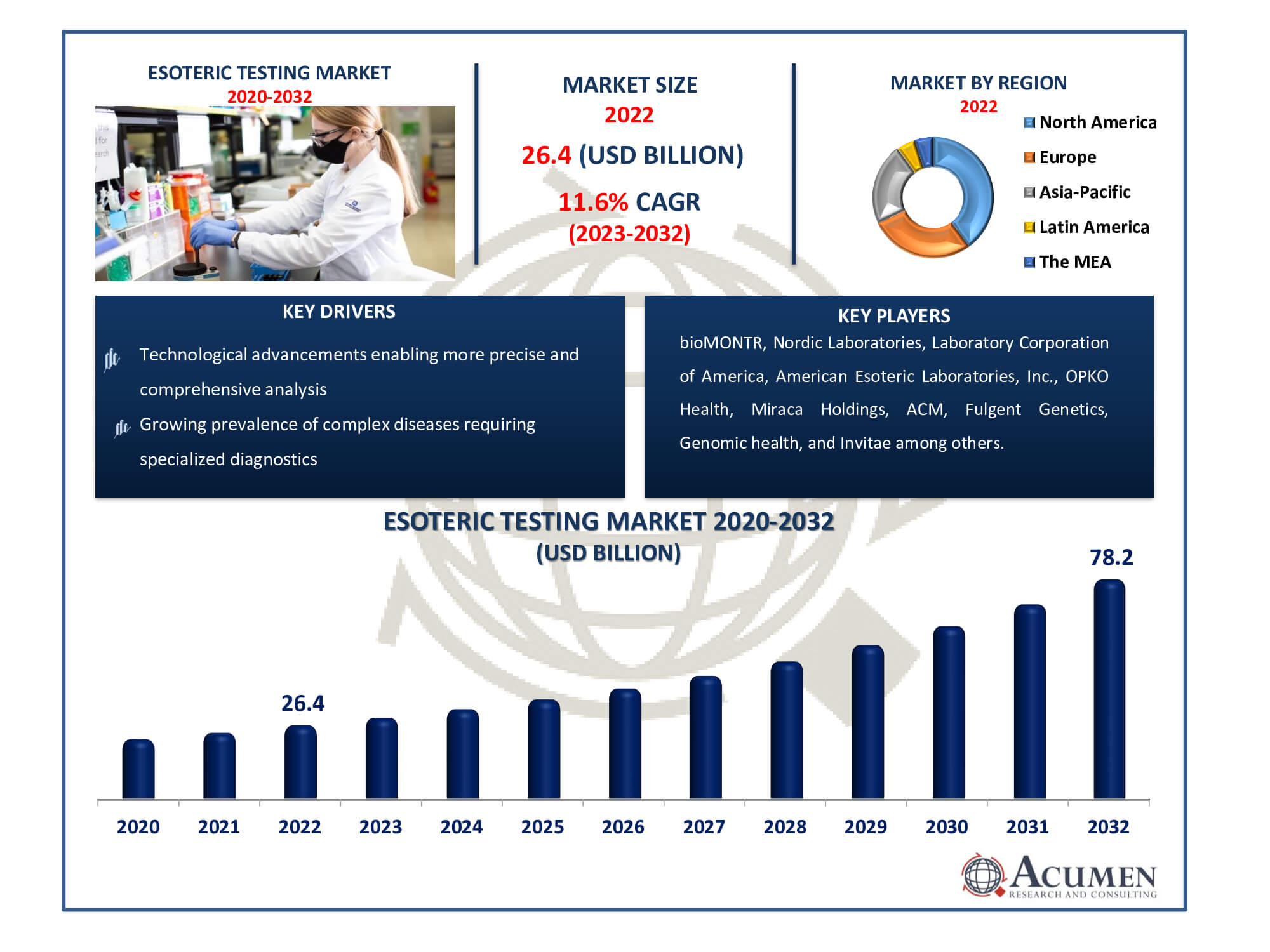 ESOTERIC TESTING MARKET
2020-2032

MARKET SIZE
2022
26.4 (USD BILLION)
11.6% CAGR
(2023-2032)

MARKET BY REGION
2022
North America
Europe
Asia-Pacific
Latin America
The MEA

KEY DRIVERS
Technological advancements enabling more precise and comprehensive analysis
Growing prevalence of complex diseases requiring specialized diagnostics

KEY PLAYERS
bioMONTR, Nordic Laboratories, Laboratory Corporation of America, American Esoteric Laboratories, Inc., OPKO Health, Miraca Holdings, ACM, Fulgent Genetics, Genomic health, and Invitae among others.

ESOTERIC TESTING MARKET 2020-2032
(USD BILLION)

26.4
78.2

2020 2021 2022 2023 2024 2025 2026 2027 2028 2029 2030 2031 2032

ACUMEN
RESEARCH AND CONSULTING