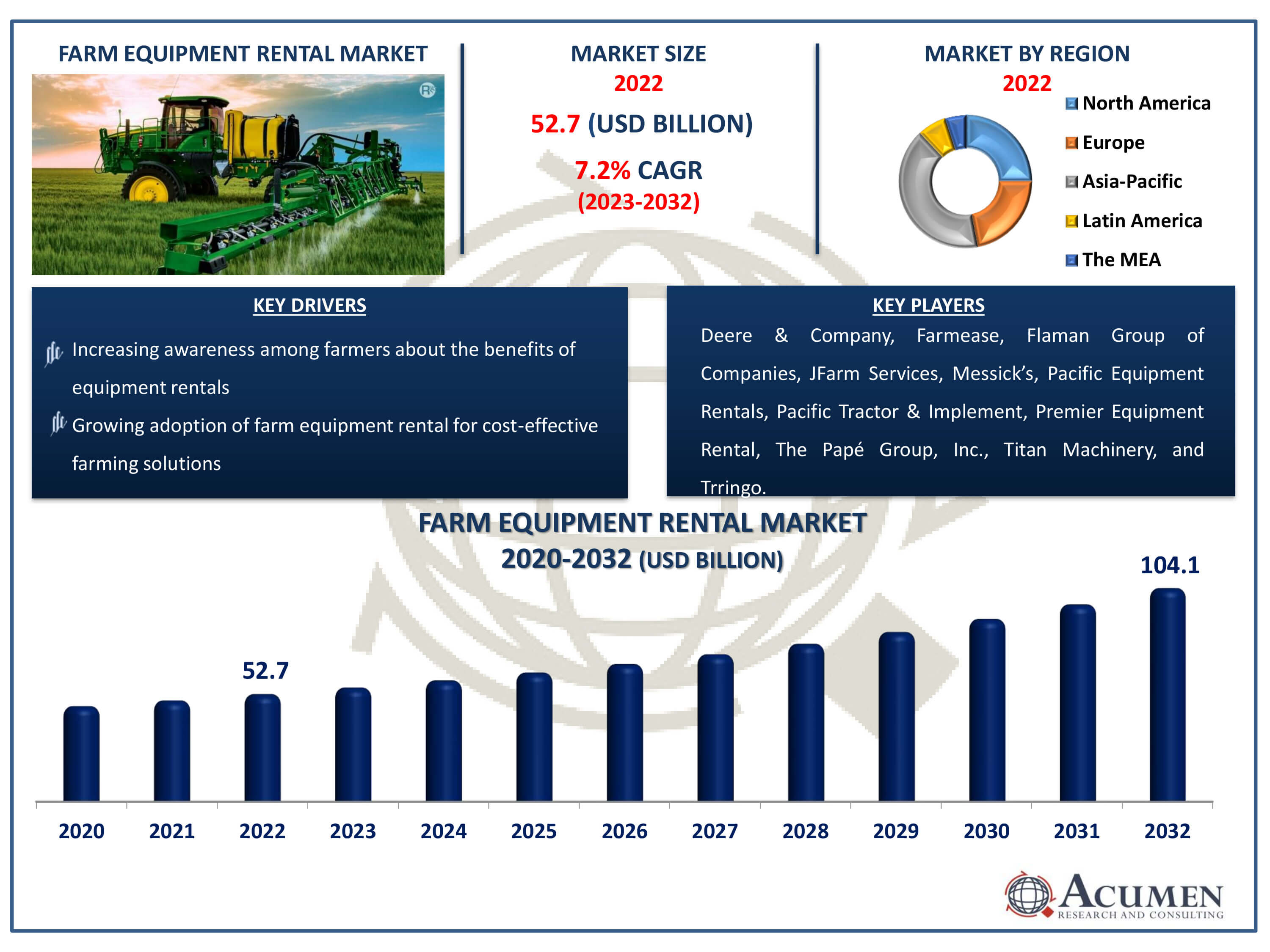 FARM EQUIPMENT RENTAL MARKET

MARKET SIZE
2022
52.7 (USD BILLION)
7.2% CAGR
(2023-2032)

MARKET BY REGION
2022
North America
Europe
Asia-Pacific
Latin America
The MEA

KEY DRIVERS
Increasing awareness among farmers about the benefits of equipment rentals
Growing adoption of farm equipment rental for cost-effective farming solutions

KEY PLAYERS
Deere & Company, Farmease, Flaman Group of Companies, JFarm Services, Messick's, Pacific Equipment Rentals, Pacific Tractor & Implement, Premier Equipment Rental, The Papé Group, Inc., Titan Machinery, and Trringo.

FARM EQUIPMENT RENTAL MARKET
2020-2032 (USD BILLION)

52.7
104.1

2020 2021 2022 2023 2024 2025 2026 2027 2028 2029 2030 2031 2032

ACUMEN
RESEARCH AND CONSULTING