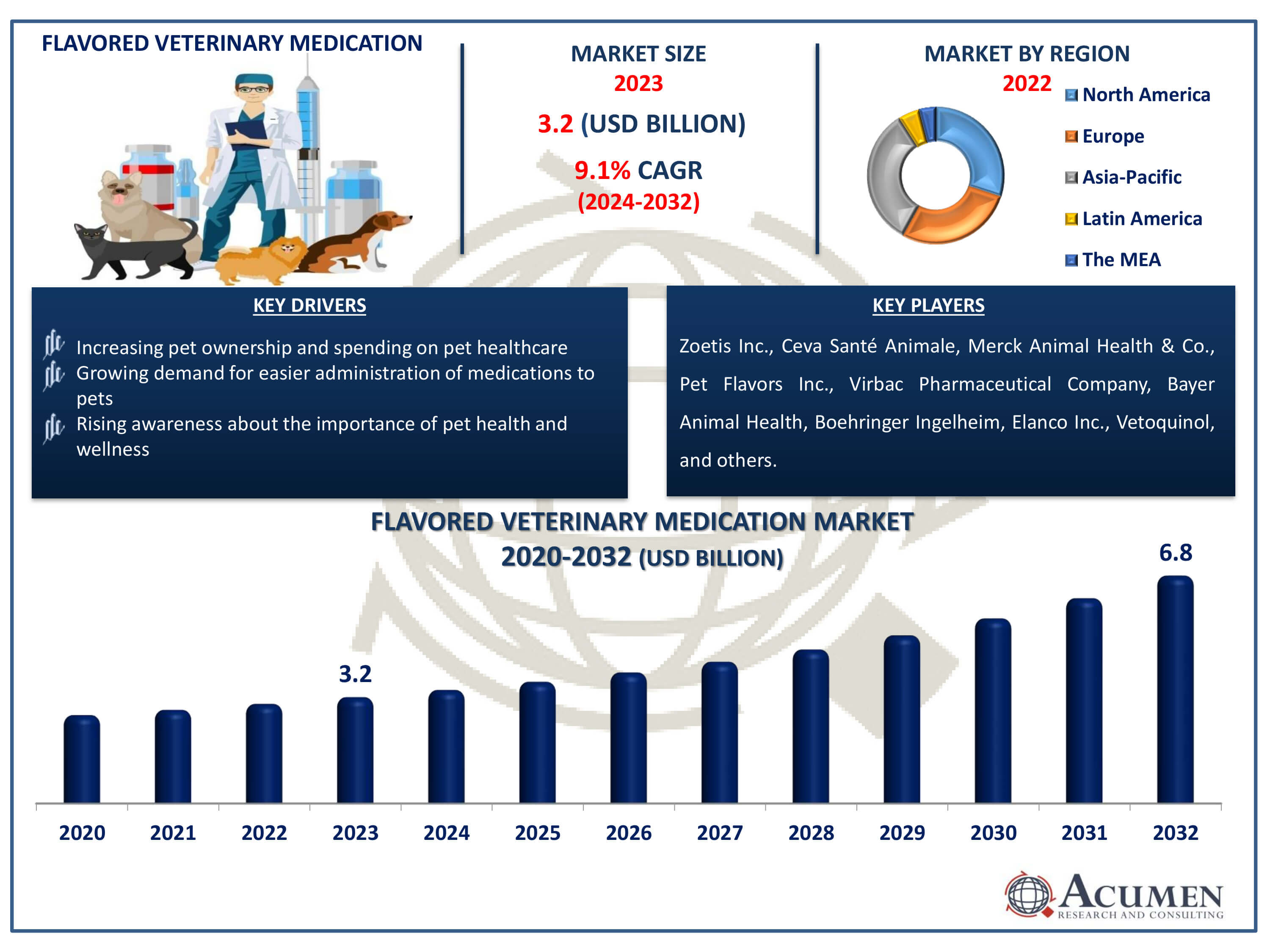 FLAVORED VETERINARY MEDICATION

MARKET SIZE
2023
3.2 (USD BILLION)
9.1% CAGR
(2024-2032)

MARKET BY REGION
2022
North America
Europe
Asia-Pacific
Latin America
The MEA

KEY DRIVERS

Increasing pet ownership and spending on pet healthcare
Growing demand for easier administration of medications to pets
Rising awareness about the importance of pet health and wellness

KEY PLAYERS

Zoetis Inc., Ceva Santé Animale, Merck Animal Health & Co., Pet Flavors Inc., Virbac Pharmaceutical Company, Bayer Animal Health, Boehringer Ingelheim, Elanco Inc., Vetoquinol, and others.

FLAVORED VETERINARY MEDICATION MARKET
2020-2032 (USD BILLION)

3.2
6.8

2020 2021 2022 2023 2024 2025 2026 2027 2028 2029 2030 2031 2032

ACUMEN
RESEARCH AND CONSULTING