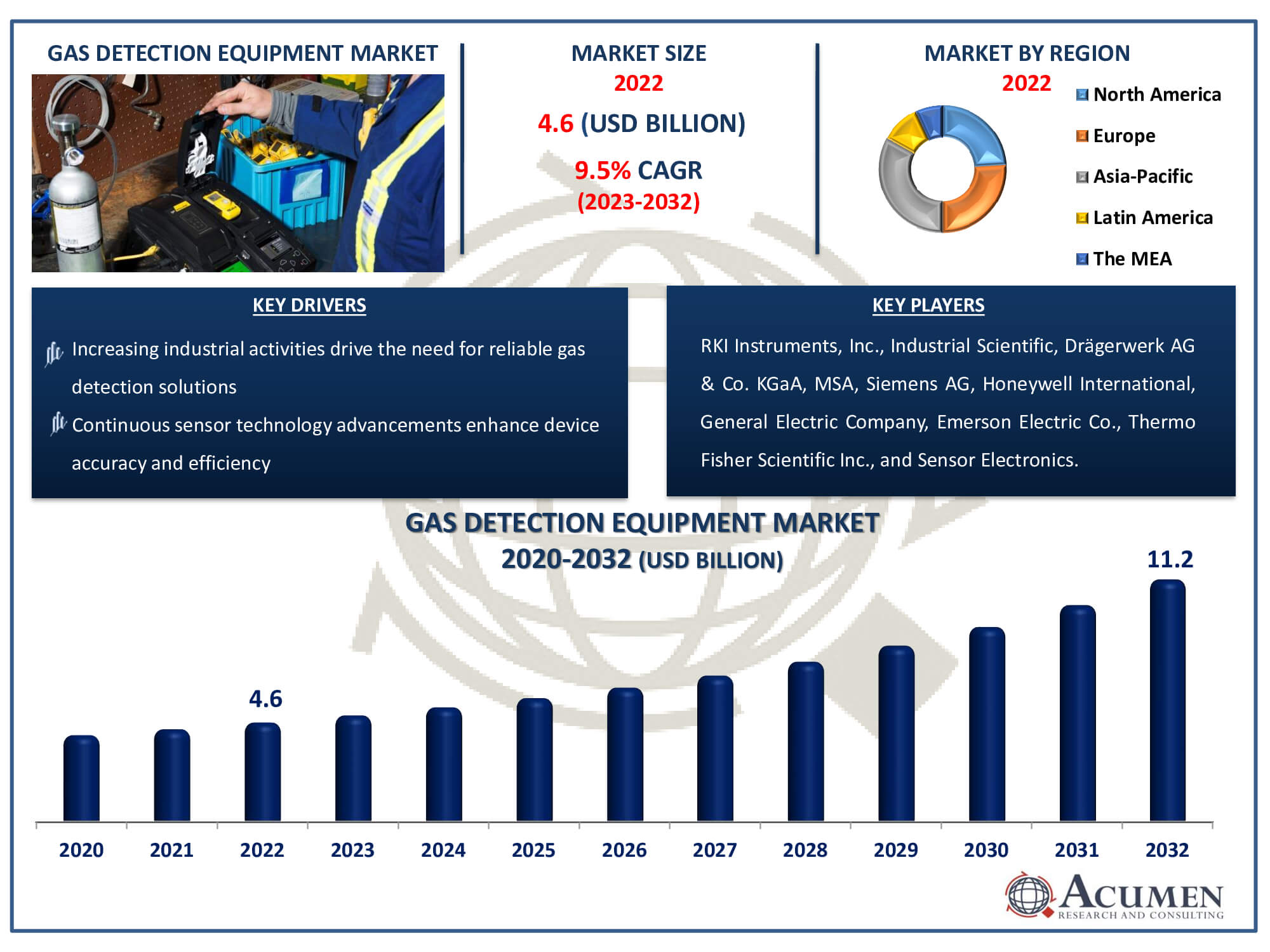 GAS DETECTION EQUIPMENT MARKET

MARKET SIZE
2022
4.6 (USD BILLION)
9.5% CAGR
(2023-2032)

MARKET BY REGION
2022

North America
Europe
Asia-Pacific
Latin America
The MEA

KEY DRIVERS

Increasing industrial activities drive the need for reliable gas detection solutions

Continuous sensor technology advancements enhance device accuracy and efficiency

KEY PLAYERS

RKI Instruments, Inc., Industrial Scientific, Drägerwerk AG & Co. KGaA, MSA, Siemens AG, Honeywell International, General Electric Company, Emerson Electric Co., Thermo Fisher Scientific Inc., and Sensor Electronics.

GAS DETECTION EQUIPMENT MARKET
2020-2032 (USD BILLION)

4.6
11.2

2020 2021 2022 2023 2024 2025 2026 2027 2028 2029 2030 2031 2032

ACUMEN
RESEARCH AND CONSULTING