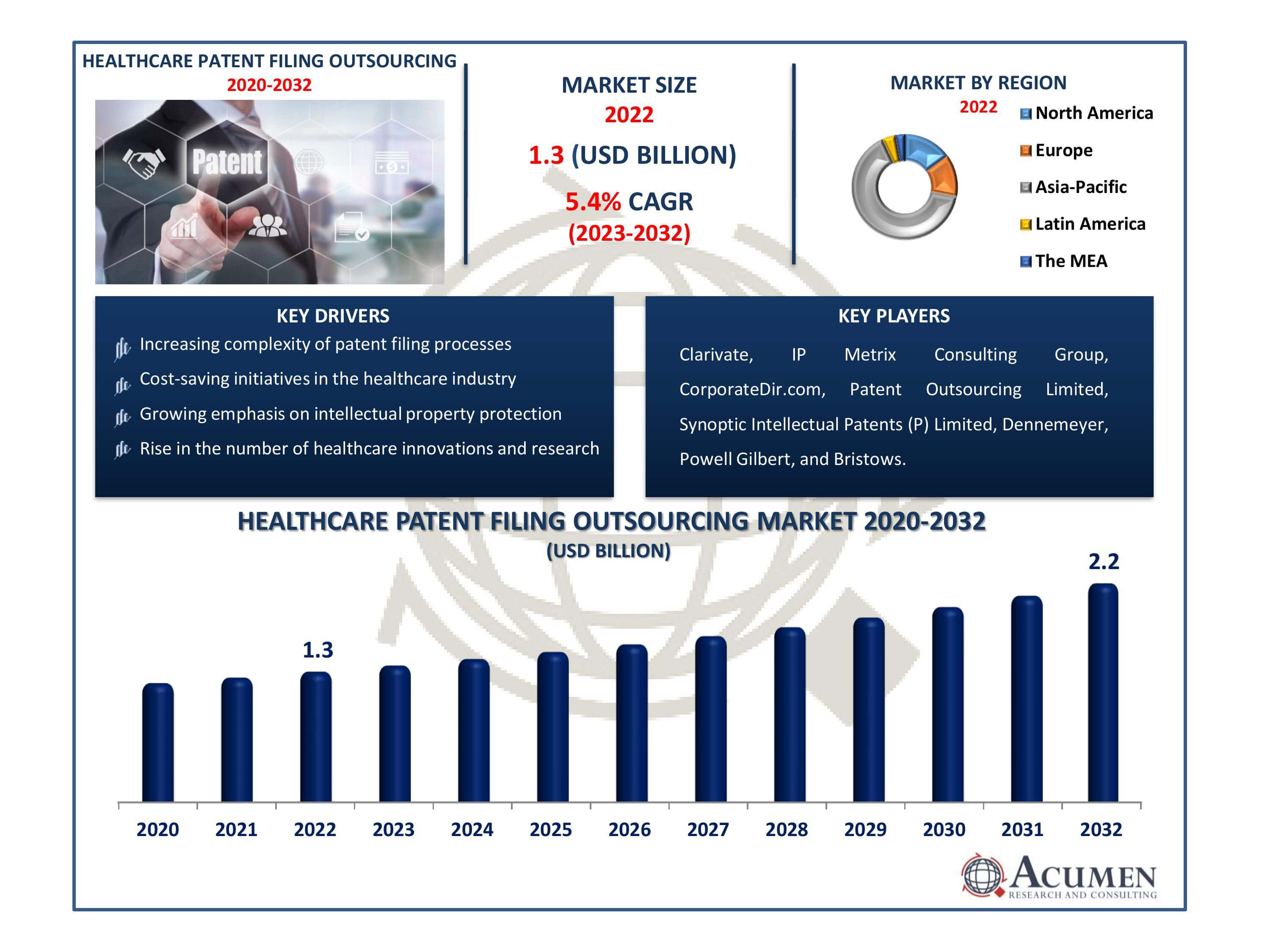 HEALTHCARE PATENT FILING OUTSOURCING
2020-2032

Patent

MARKET SIZE
2022
1.3 (USD BILLION)
5.4% CAGR
(2023-2032)

MARKET BY REGION
2022
North America
Europe
Asia-Pacific
Latin America
The MEA

KEY DRIVERS
Increasing complexity of patent filing processes
Cost-saving initiatives in the healthcare industry
Growing emphasis on intellectual property protection
Rise in the number of healthcare innovations and research

KEY PLAYERS
Clarivate, IP Metrix Consulting Group, CorporateDir.com, Patent Outsourcing Limited, Synoptic Intellectual Patents (P) Limited, Dennemeyer, Powell Gilbert, and Bristows.

HEALTHCARE PATENT FILING OUTSOURCING MARKET 2020-2032
(USD BILLION)

1.3
2.2

2020 2021 2022 2023 2024 2025 2026 2027 2028 2029 2030 2031 2032

ACUMEN
RESEARCH AND CONSULTING