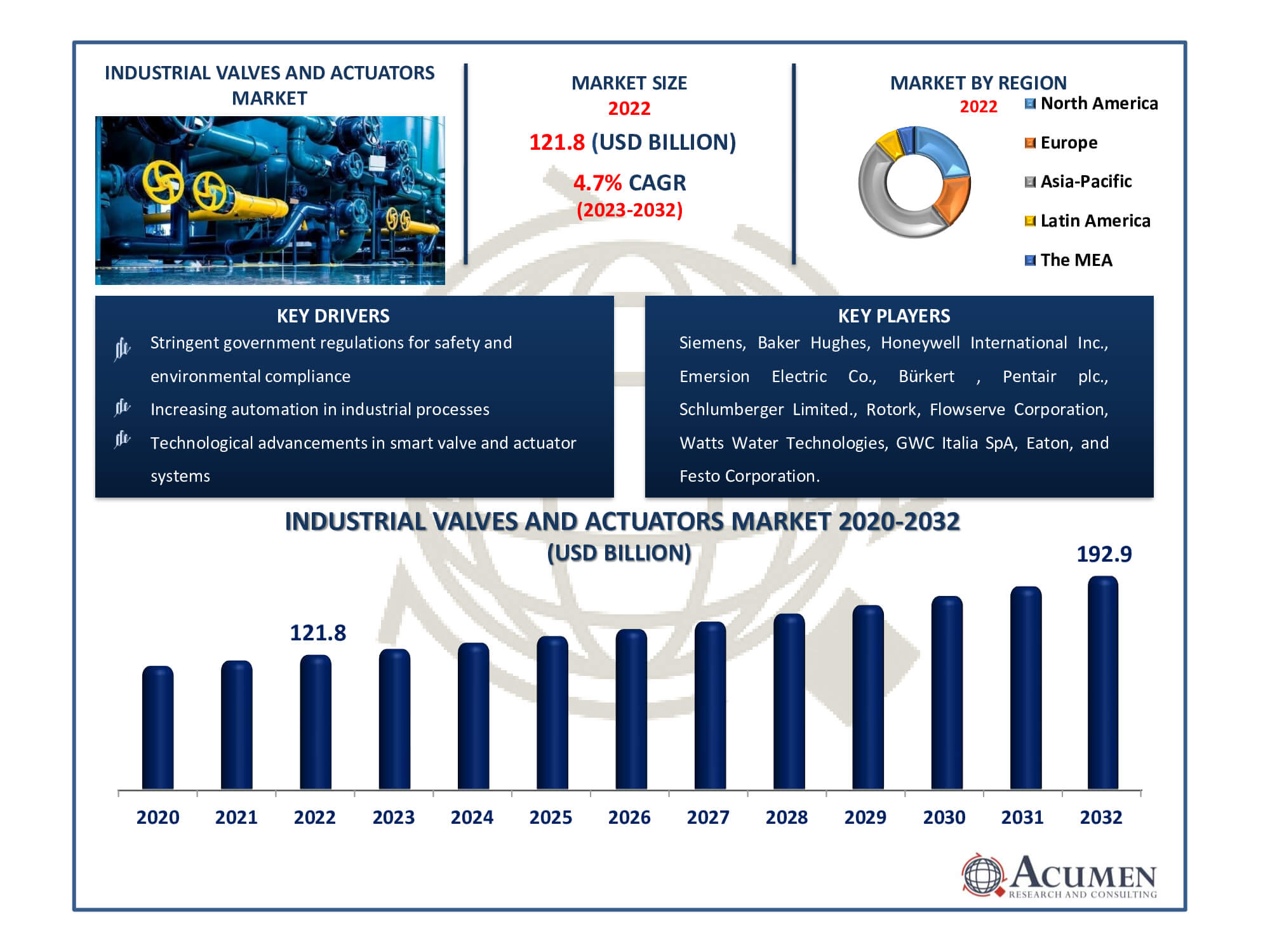 INDUSTRIAL VALVES AND ACTUATORS MARKET

MARKET SIZE
2022
121.8 (USD BILLION)
4.7% CAGR
(2023-2032)

MARKET BY REGION
2022
North America
Europe
Asia-Pacific
Latin America
The MEA

KEY DRIVERS
Stringent government regulations for safety and environmental compliance
Increasing automation in industrial processes
Technological advancements in smart valve and actuator systems

KEY PLAYERS
Siemens, Baker Hughes, Honeywell International Inc., Emersion Electric Co., Bürkert , Pentair plc., Schlumberger Limited., Rotork, Flowserve Corporation, Watts Water Technologies, GWC Italia SpA, Eaton, and Festo Corporation.

INDUSTRIAL VALVES AND ACTUATORS MARKET 2020-2032
(USD BILLION)

121.8
192.9

2020 2021 2022 2023 2024 2025 2026 2027 2028 2029 2030 2031 2032

ACUMEN
RESEARCH AND CONSULTING