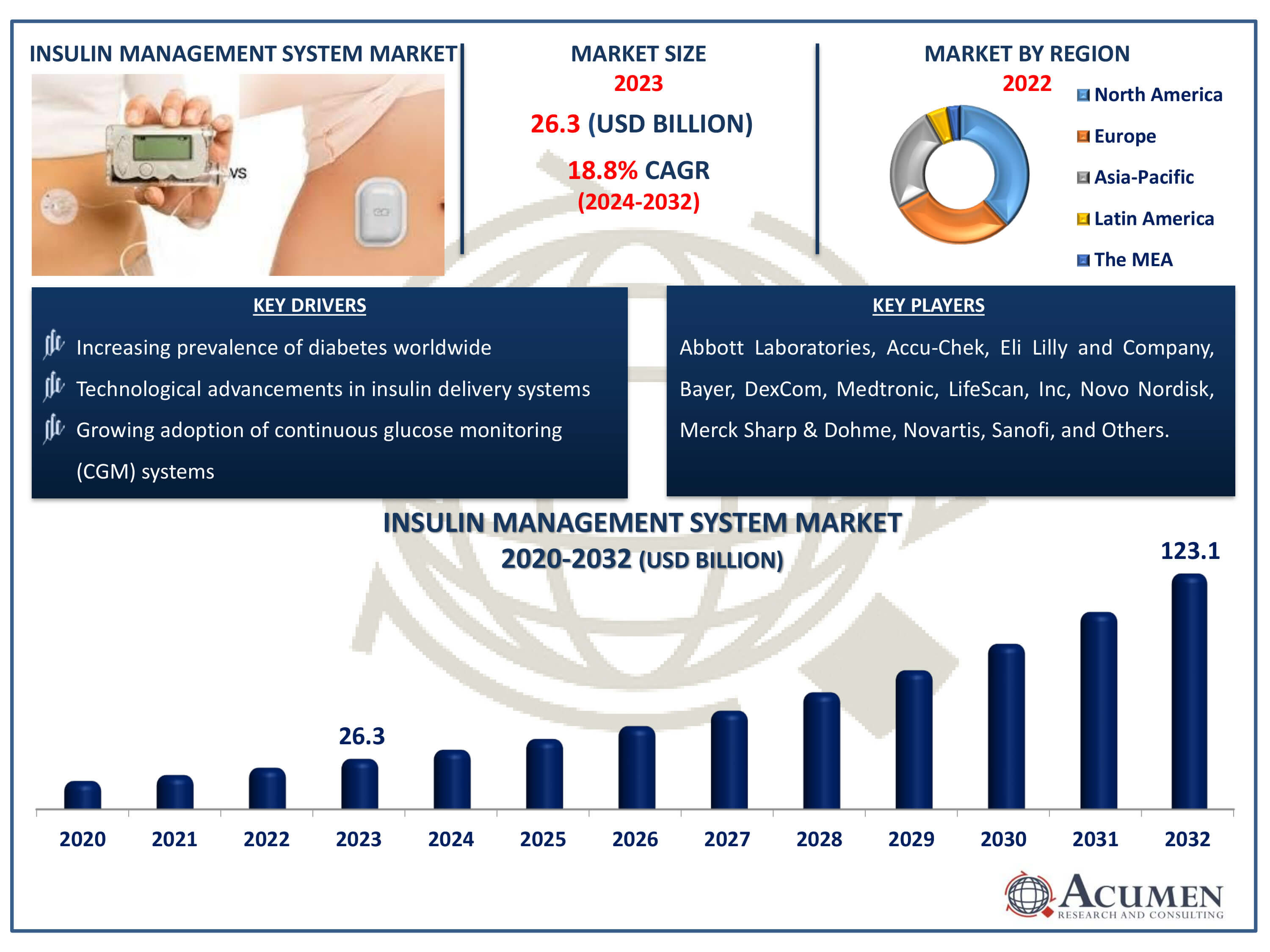 INSULIN MANAGEMENT SYSTEM MARKET

VS

MARKET SIZE
2023
26.3 (USD BILLION)
18.8% CAGR
(2024-2032)

MARKET BY REGION
2022

North America
Europe
Asia-Pacific
Latin America
The MEA

KEY DRIVERS

Increasing prevalence of diabetes worldwide

Technological advancements in insulin delivery systems

Growing adoption of continuous glucose monitoring (CGM) systems

KEY PLAYERS

Abbott Laboratories, Accu-Chek, Eli Lilly and Company, Bayer, DexCom, Medtronic, LifeScan, Inc, Novo Nordisk, Merck Sharp & Dohme, Novartis, Sanofi, and Others.

INSULIN MANAGEMENT SYSTEM MARKET
2020-2032 (USD BILLION)

26.3
123.1

2020 2021 2022 2023 2024 2025 2026 2027 2028 2029 2030 2031 2032

ACUMEN
RESEARCH AND CONSULTING