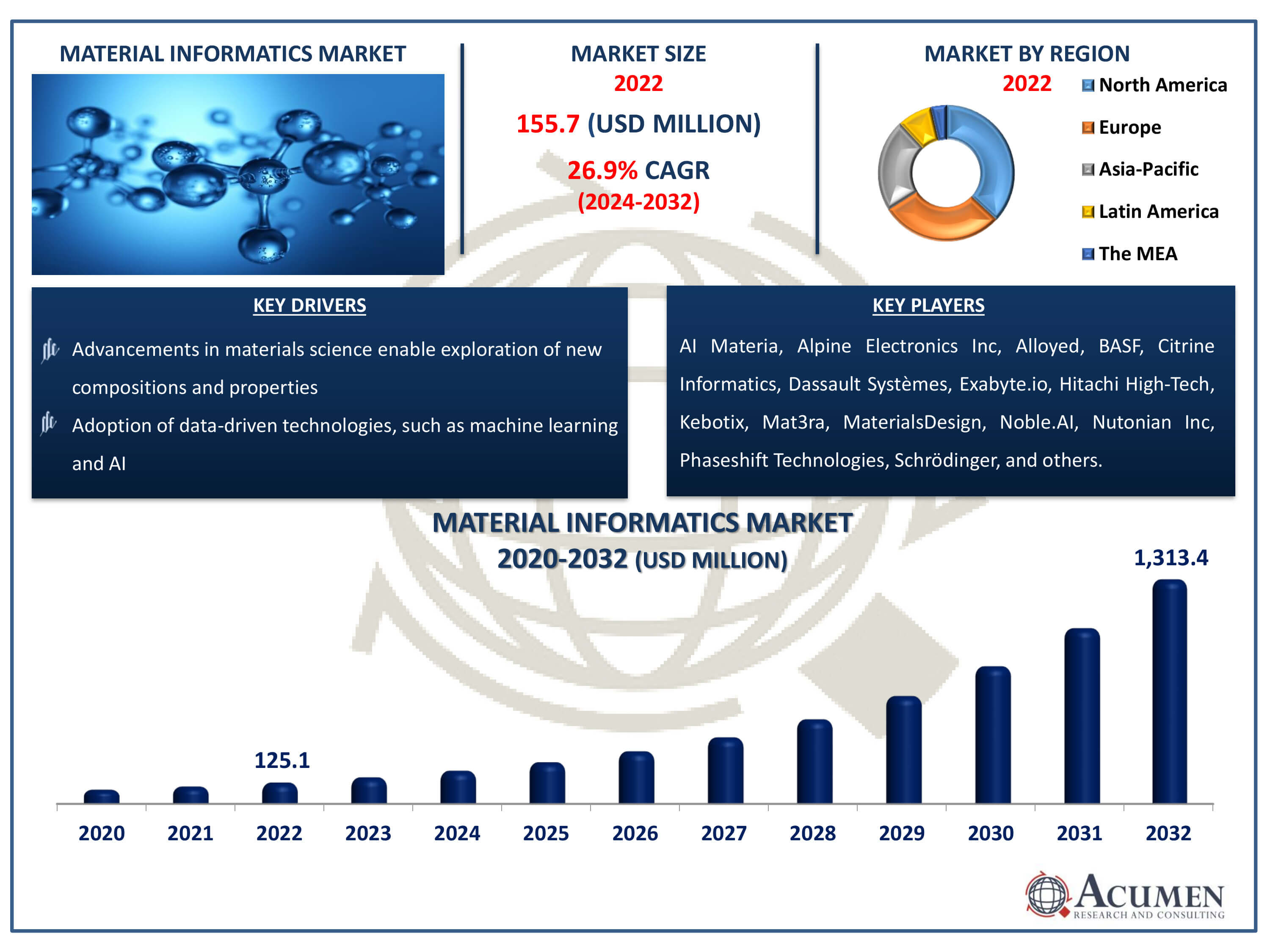 MATERIAL INFORMATICS MARKET

MARKET SIZE
2022
155.7 (USD MILLION)
26.9% CAGR
(2024-2032)

MARKET BY REGION
2022
North America
Europe
Asia-Pacific
Latin America
The MEA

KEY DRIVERS

Advancements in materials science enable exploration of new compositions and properties

Adoption of data-driven technologies, such as machine learning and AI

KEY PLAYERS

AI Materia, Alpine Electronics Inc, Alloyed, BASF, Citrine Informatics, Dassault Systèmes, Exabyte.io, Hitachi High-Tech, Kebotix, Mat3ra, MaterialsDesign, Noble.AI, Nutonian Inc, Phaseshift Technologies, Schrödinger, and others.

MATERIAL INFORMATICS MARKET
2020-2032 (USD MILLION)

125.1
1,313.4

2020 2021 2022 2023 2024 2025 2026 2027 2028 2029 2030 2031 2032

ACUMEN
RESEARCH AND CONSULTING