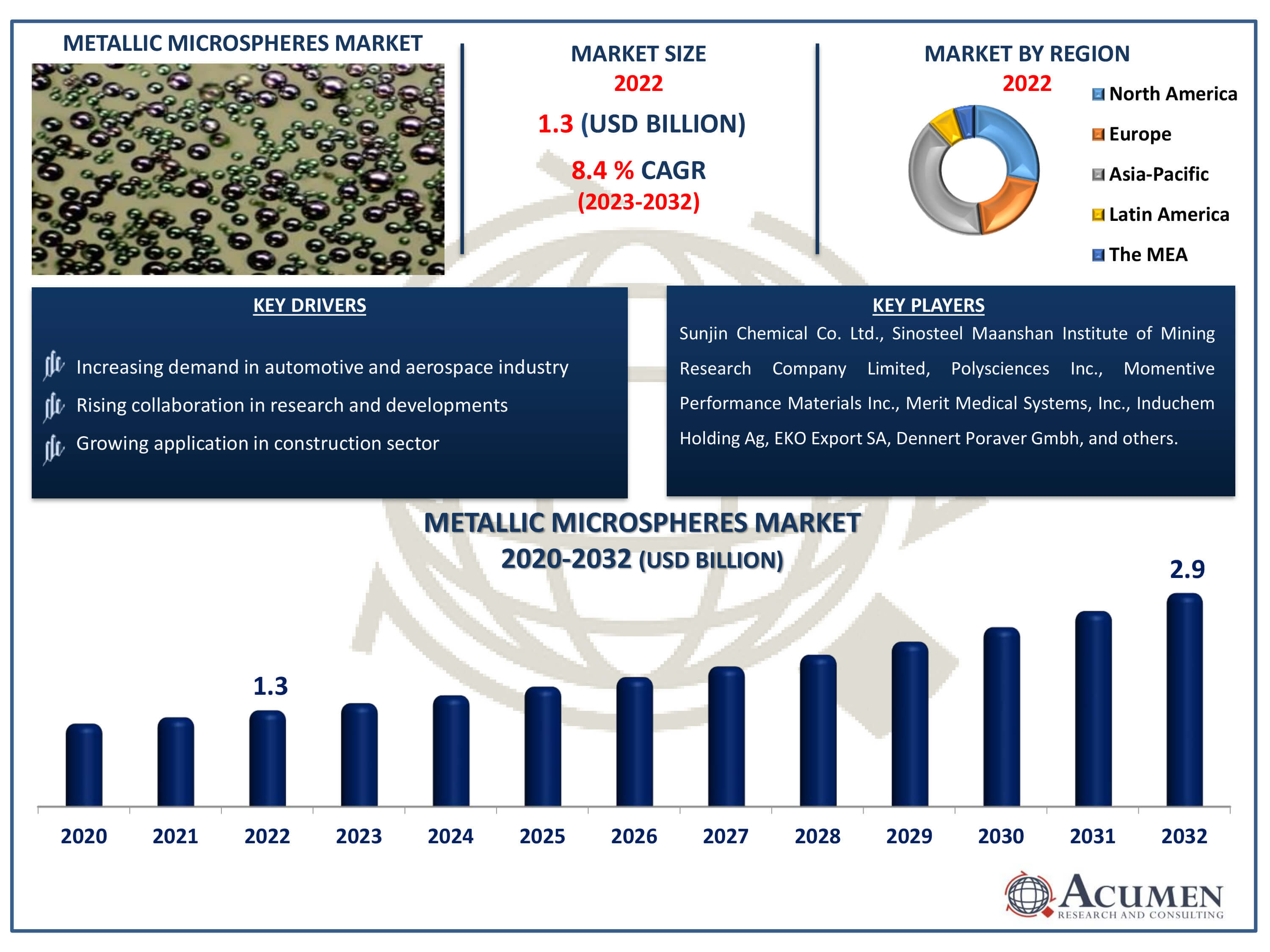 METALLIC MICROSPHERES MARKET

MARKET SIZE
2022
1.3 (USD BILLION)
8.4 % CAGR
(2023-2032)

MARKET BY REGION
2022

North America
Europe
Asia-Pacific
Latin America
The MEA

KEY DRIVERS

Increasing demand in automotive and aerospace industry
Rising collaboration in research and developments
Growing application in construction sector

KEY PLAYERS

Sunjin Chemical Co. Ltd., Sinosteel Maanshan Institute of Mining Research Company Limited, Polysciences Inc., Momentive Performance Materials Inc., Merit Medical Systems, Inc., Induchem Holding Ag, EKO Export SA, Dennert Poraver Gmbh, and others.

METALLIC MICROSPHERES MARKET
2020-2032 (USD BILLION)

1.3
2.9

2020 2021 2022 2023 2024 2025 2026 2027 2028 2029 2030 2031 2032

ACUMEN
RESEARCH AND CONSULTING