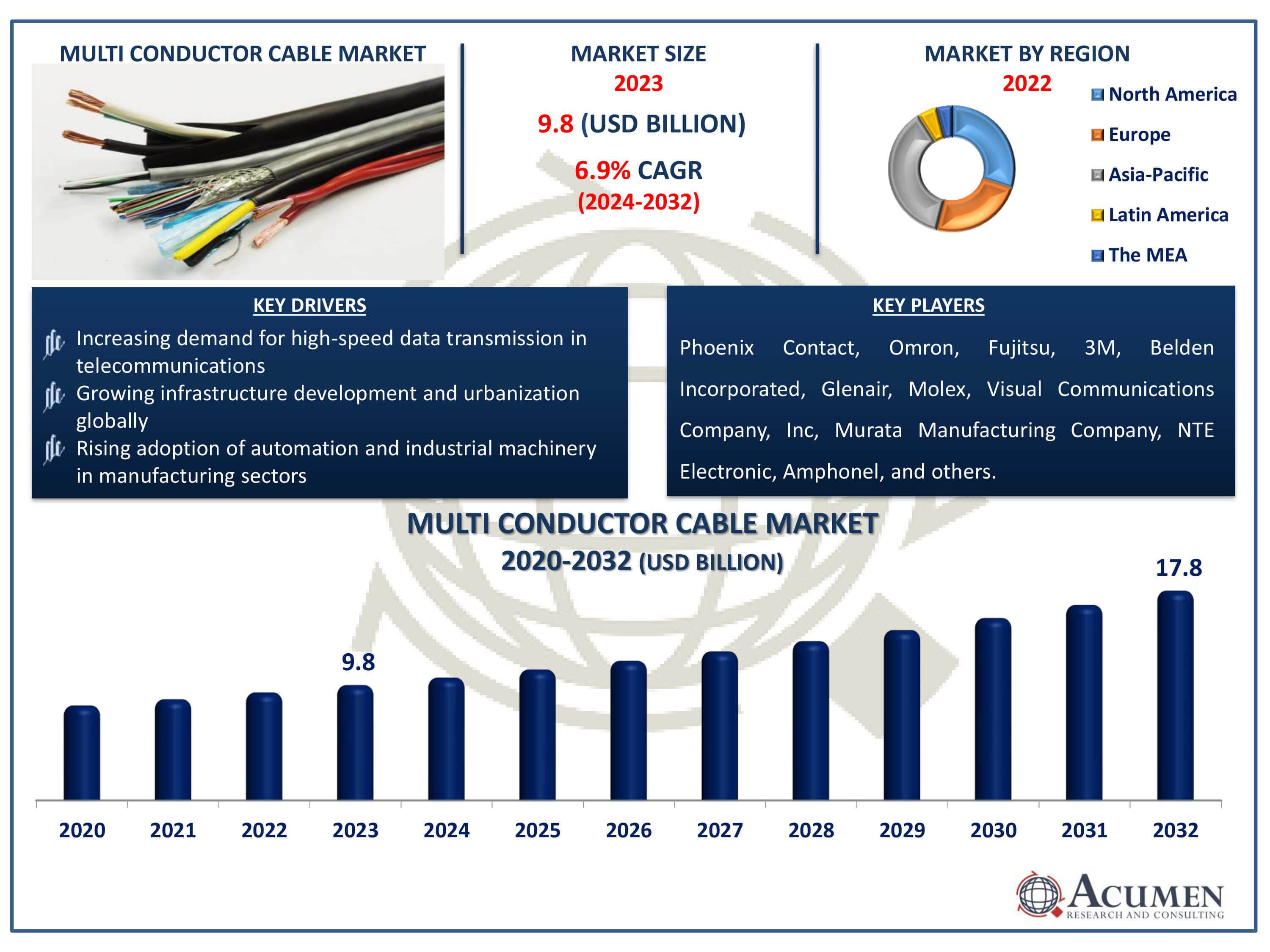 MULTI CONDUCTOR CABLE MARKET

MARKET SIZE
2023
9.8 (USD BILLION)
6.9% CAGR
(2024-2032)

MARKET BY REGION
2022
North America
Europe
Asia-Pacific
Latin America
The MEA

KEY DRIVERS
Increasing demand for high-speed data transmission in telecommunications
Growing infrastructure development and urbanization globally
Rising adoption of automation and industrial machinery in manufacturing sectors

KEY PLAYERS
Phoenix Contact, Omron, Fujitsu, 3M, Belden Incorporated, Glenair, Molex, Visual Communications Company, Inc, Murata Manufacturing Company, NTE Electronic, Amphonel, and others.

MULTI CONDUCTOR CABLE MARKET
2020-2032 (USD BILLION)

9.8
17.8

2020 2021 2022 2023 2024 2025 2026 2027 2028 2029 2030 2031 2032

ACUMEN
RESEARCH AND CONSULTING