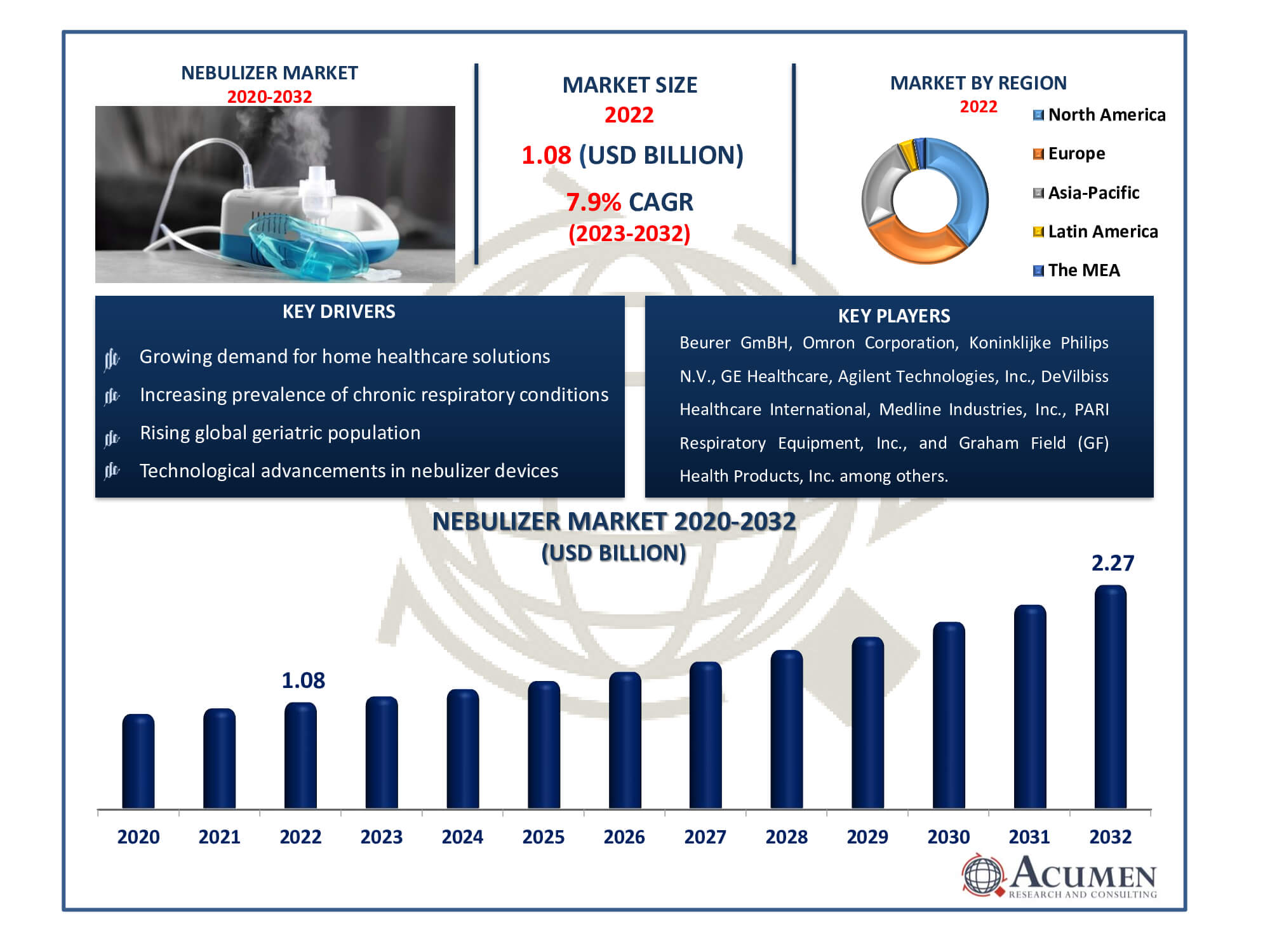 NEBULIZER MARKET
2020-2032

MARKET SIZE
2022
1.08 (USD BILLION)
7.9% CAGR
(2023-2032)

MARKET BY REGION
2022
North America
Europe
Asia-Pacific
Latin America
The MEA

KEY DRIVERS
Growing demand for home healthcare solutions
Increasing prevalence of chronic respiratory conditions
Rising global geriatric population
Technological advancements in nebulizer devices

KEY PLAYERS
Beurer GmBH, Omron Corporation, Koninklijke Philips N.V., GE Healthcare, Agilent Technologies, Inc., DeVilbiss Healthcare International, Medline Industries, Inc., PARI Respiratory Equipment, Inc., and Graham Field (GF) Health Products, Inc. among others.

NEBULIZER MARKET 2020-2032
(USD BILLION)

1.08
2.27

2020 2021 2022 2023 2024 2025 2026 2027 2028 2029 2030 2031 2032

ACUMEN
RESEARCH AND CONSULTING