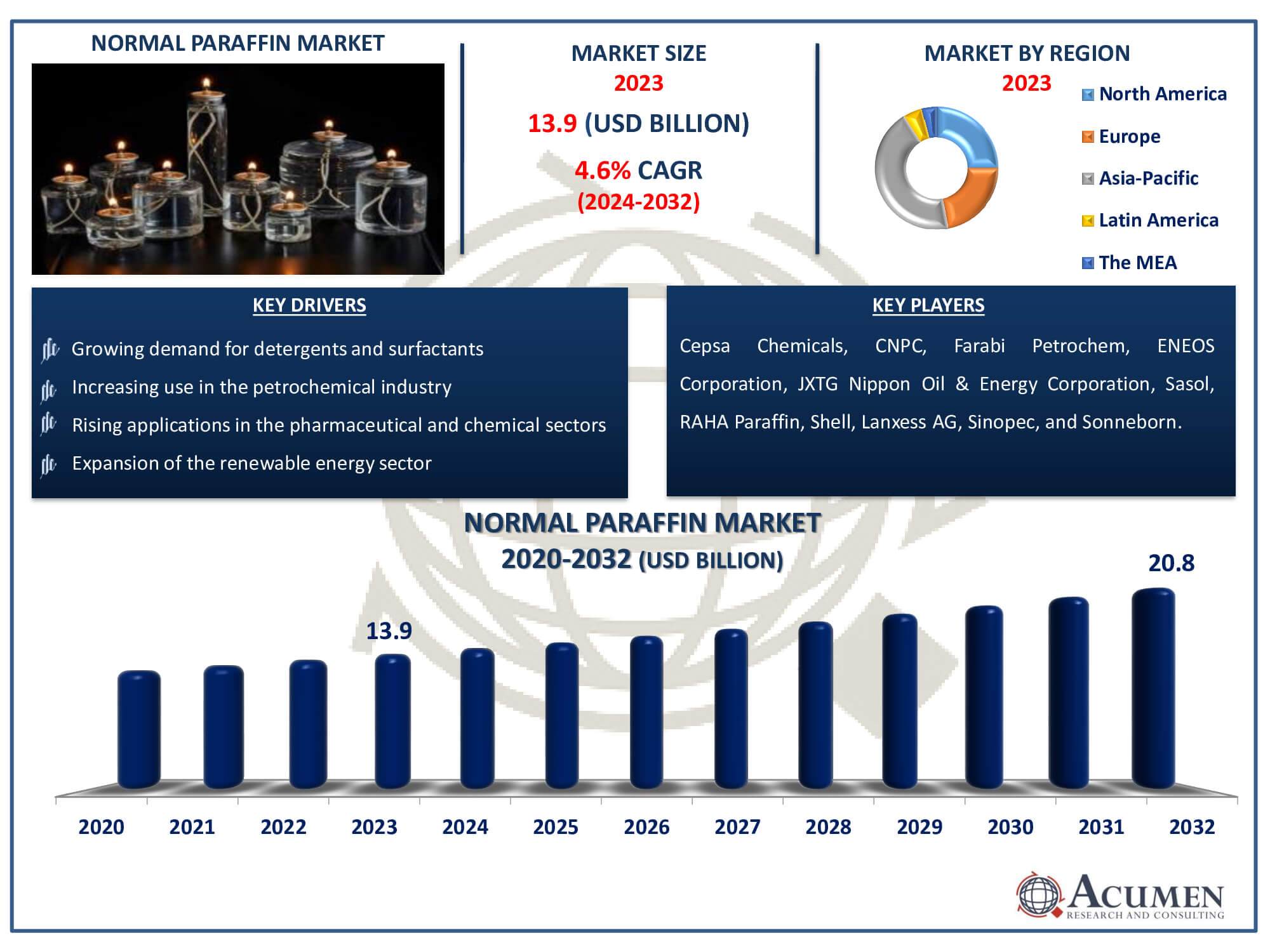 NORMAL PARAFFIN MARKET

MARKET SIZE
2023
13.9 (USD BILLION)
4.6% CAGR
(2024-2032)

MARKET BY REGION
2023

North America
Europe
Asia-Pacific
Latin America
The MEA

KEY DRIVERS

Growing demand for detergents and surfactants
Increasing use in the petrochemical industry
Rising applications in the pharmaceutical and chemical sectors
Expansion of the renewable energy sector

KEY PLAYERS

Cepsa Chemicals, CNPC, Farabi Petrochem, ENEOS Corporation, JXTG Nippon Oil & Energy Corporation, Sasol, RAHA Paraffin, Shell, Lanxess AG, Sinopec, and Sonneborn.

NORMAL PARAFFIN MARKET
2020-2032 (USD BILLION)

13.9
20.8

2020 2021 2022 2023 2024 2025 2026 2027 2028 2029 2030 2031 2032

ACUMEN
RESEARCH AND CONSULTING