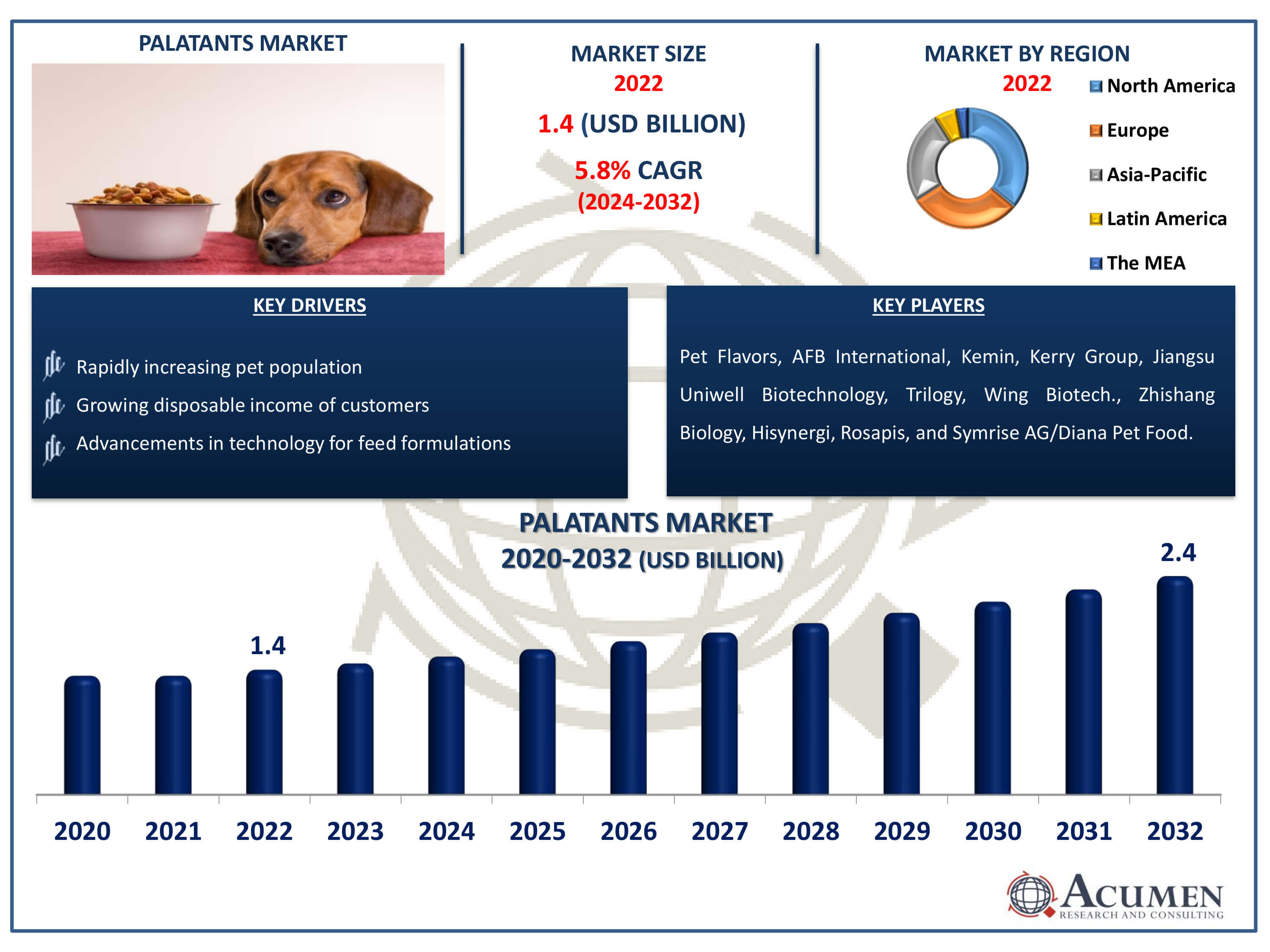 PALATANTS MARKET

MARKET SIZE

2022

1.4 (USD BILLION)

5.8% CAGR

(2024-2032)

MARKET BY REGION

2022

North America

Europe

Asia-Pacific

Latin America

The MEA

KEY DRIVERS

Rapidly increasing pet population

Growing disposable income of customers

Advancements in technology for feed formulations

KEY PLAYERS

Pet Flavors, AFB International, Kemin, Kerry Group, Jiangsu Uniwell Biotechnology, Trilogy, Wing Biotech., Zhishang Biology, Hisynergi, Rosapis, and Symrise AG/Diana Pet Food.

PALATANTS MARKET

2020-2032 (USD BILLION)

1.4

2.4

2020 2021 2022 2023 2024 2025 2026 2027 2028 2029 2030 2031 2032

ACUMEN

RESEARCH AND CONSULTING