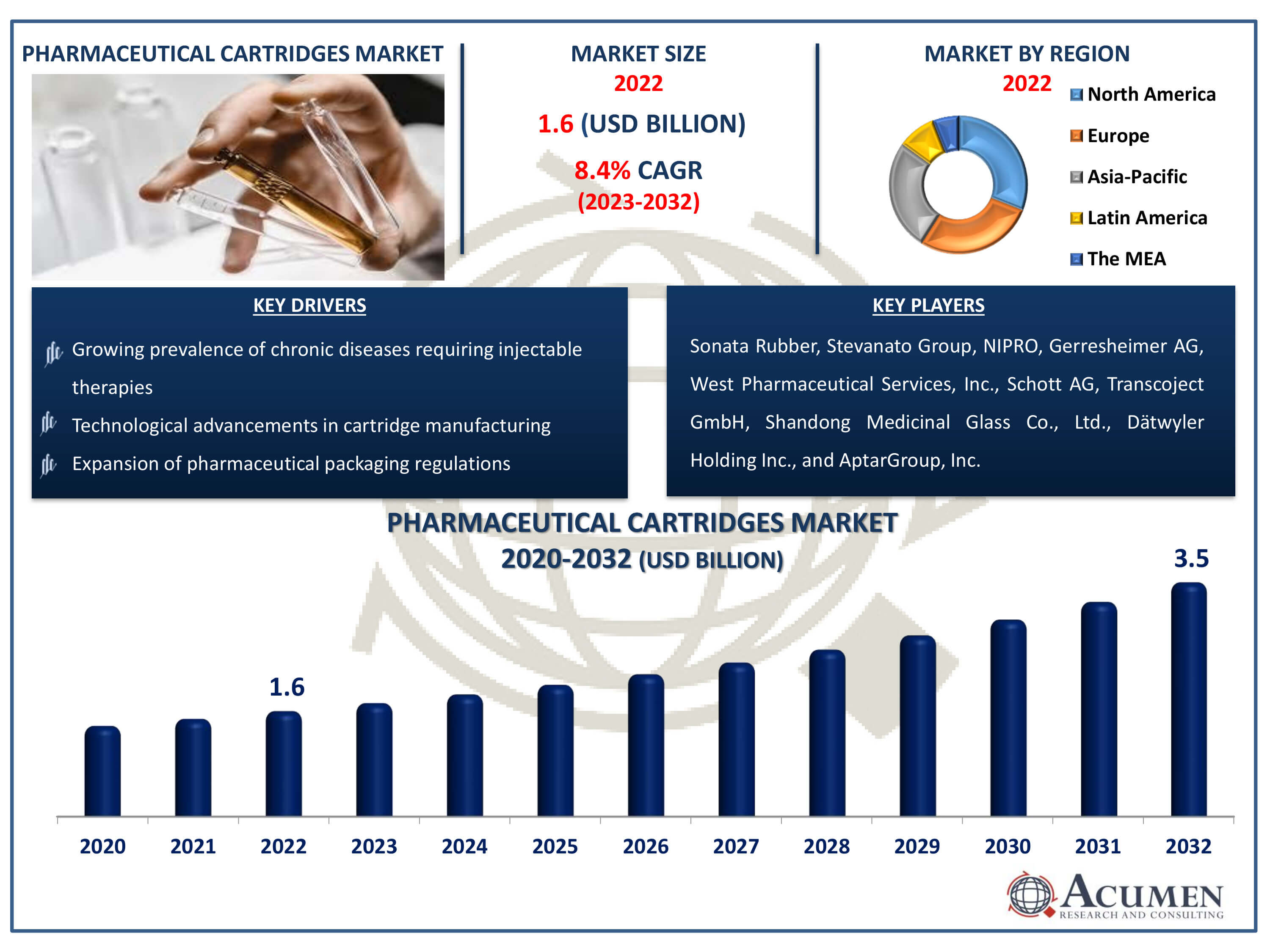 PHARMACEUTICAL CARTRIDGES MARKET

MARKET SIZE
2022
1.6 (USD BILLION)
8.4% CAGR
(2023-2032)

MARKET BY REGION
2022
North America
Europe
Asia-Pacific
Latin America
The MEA

KEY DRIVERS
Growing prevalence of chronic diseases requiring injectable therapies
Technological advancements in cartridge manufacturing
Expansion of pharmaceutical packaging regulations

KEY PLAYERS
Sonata Rubber, Stevanato Group, NIPRO, Gerresheimer AG, West Pharmaceutical Services, Inc., Schott AG, Transcoject GmbH, Shandong Medicinal Glass Co., Ltd., Dätwyler Holding Inc., and AptarGroup, Inc.

PHARMACEUTICAL CARTRIDGES MARKET
2020-2032 (USD BILLION)

1.6
3.5

2020 2021 2022 2023 2024 2025 2026 2027 2028 2029 2030 2031 2032

ACUMEN
RESEARCH AND CONSULTING