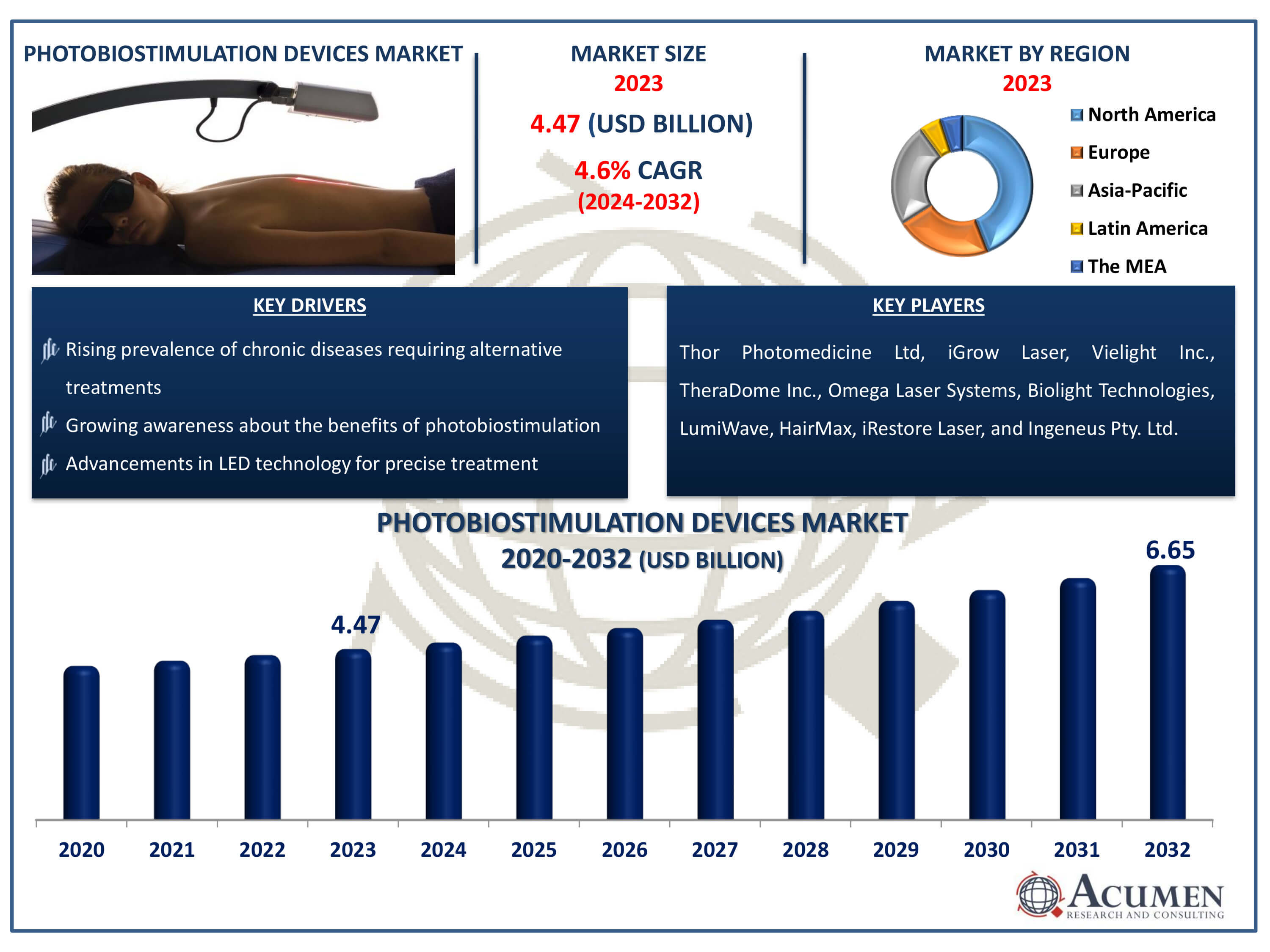 PHOTOBIOSTIMULATION DEVICES MARKET

MARKET SIZE
2023
4.47 (USD BILLION)
4.6% CAGR
(2024-2032)

MARKET BY REGION
2023

North America
Europe
Asia-Pacific
Latin America
The MEA

KEY DRIVERS

Rising prevalence of chronic diseases requiring alternative treatments

Growing awareness about the benefits of photobiostimulation

Advancements in LED technology for precise treatment

KEY PLAYERS

Thor Photomedicine Ltd, iGrow Laser, Vielight Inc., TheraDome Inc., Omega Laser Systems, Biolight Technologies, LumiWave, HairMax, iRestore Laser, and Ingeneus Pty. Ltd.

PHOTOBIOSTIMULATION DEVICES MARKET
2020-2032 (USD BILLION)

4.47
6.65

2020 2021 2022 2023 2024 2025 2026 2027 2028 2029 2030 2031 2032

ACUMEN
RESEARCH AND CONSULTING