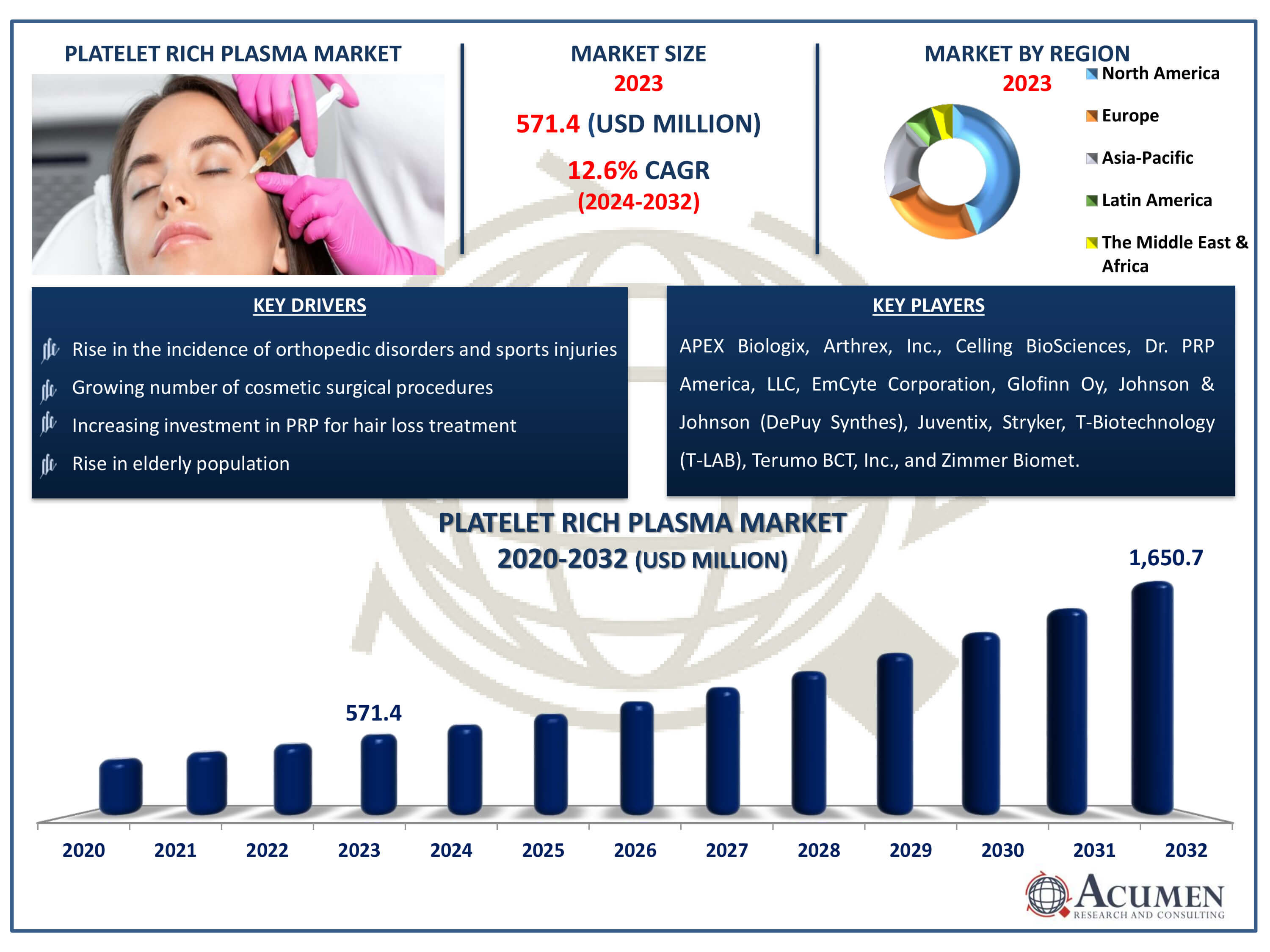 PLATELET RICH PLASMA MARKET

MARKET SIZE
2023
571.4 (USD MILLION)
12.6% CAGR
(2024-2032)

MARKET BY REGION
2023

North America
Europe
Asia-Pacific
Latin America
The Middle East & Africa

KEY DRIVERS

Rise in the incidence of orthopedic disorders and sports injuries
Growing number of cosmetic surgical procedures
Increasing investment in PRP for hair loss treatment
Rise in elderly population

KEY PLAYERS

APEX Biologix, Arthrex, Inc., Celling BioSciences, Dr. PRP America, LLC, EmCyte Corporation, Glofinn Oy, Johnson & Johnson (DePuy Synthes), Juventix, Stryker, T-Biotechnology (T-LAB), Terumo BCT, Inc., and Zimmer Biomet.

PLATELET RICH PLASMA MARKET
2020-2032 (USD MILLION)

571.4
1,650.7

2020 2021 2022 2023 2024 2025 2026 2027 2028 2029 2030 2031 2032

ACUMEN
RESEARCH AND CONSULTING