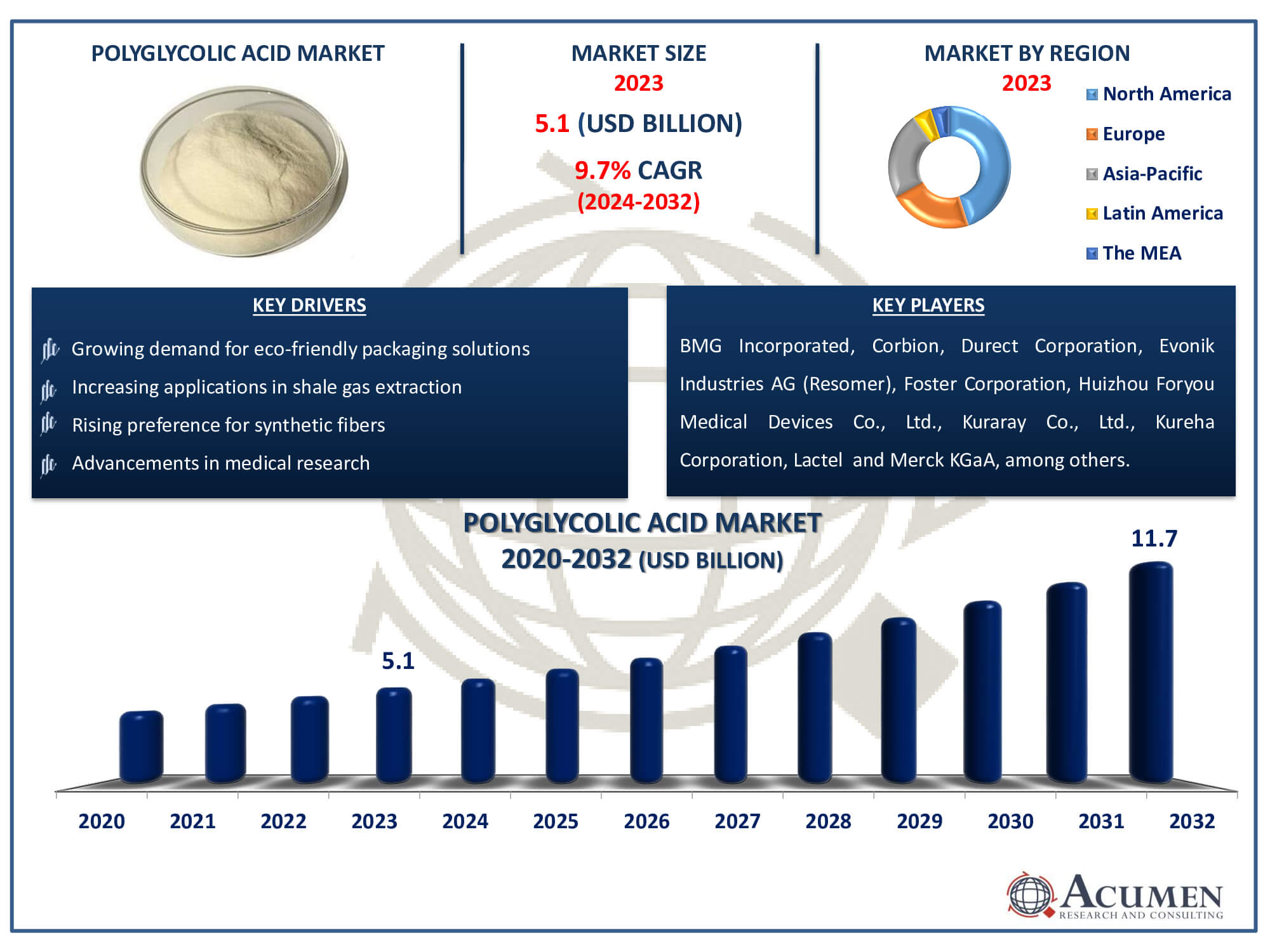 POLYGLYCOLIC ACID MARKET

MARKET SIZE
2023
5.1 (USD BILLION)
9.7% CAGR
(2024-2032)

MARKET BY REGION
2023

North America
Europe
Asia-Pacific
Latin America
The MEA

KEY DRIVERS

Growing demand for eco-friendly packaging solutions
Increasing applications in shale gas extraction
Rising preference for synthetic fibers
Advancements in medical research

KEY PLAYERS

BMG Incorporated, Corbion, Durect Corporation, Evonik Industries AG (Resomer), Foster Corporation, Huizhou Foryou Medical Devices Co., Ltd., Kuraray Co., Ltd., Kureha Corporation, Lactel and Merck KGaA, among others.

POLYGLYCOLIC ACID MARKET
2020-2032 (USD BILLION)

5.1
11.7

2020 2021 2022 2023 2024 2025 2026 2027 2028 2029 2030 2031 2032

ACUMEN
RESEARCH AND CONSULTING