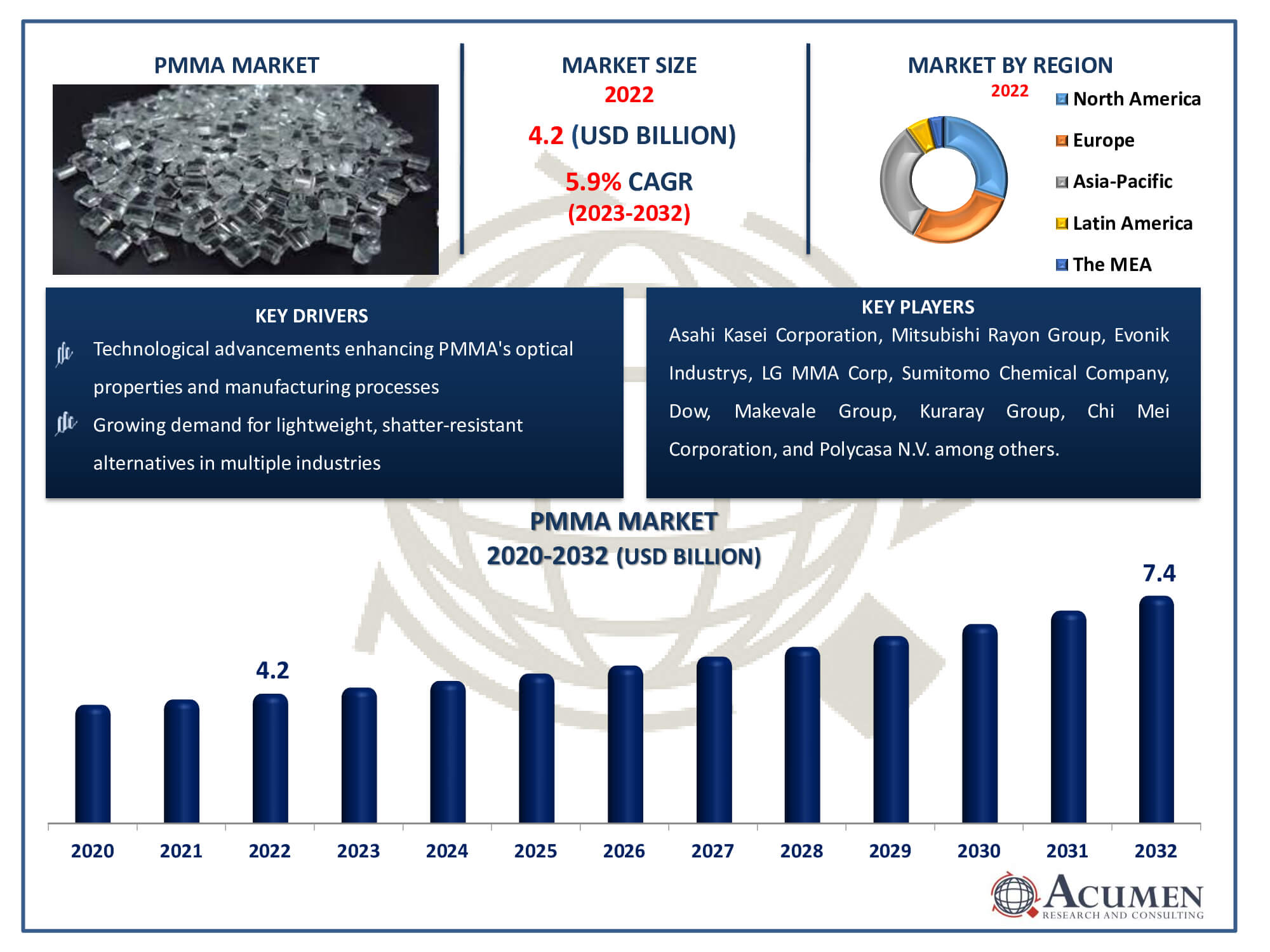 PMMA MARKET

MARKET SIZE
2022
4.2 (USD BILLION)
5.9% CAGR
(2023-2032)

MARKET BY REGION
2022
North America
Europe
Asia-Pacific
Latin America
The MEA

KEY DRIVERS
Technological advancements enhancing PMMA's optical properties and manufacturing processes
Growing demand for lightweight, shatter-resistant alternatives in multiple industries

KEY PLAYERS
Asahi Kasei Corporation, Mitsubishi Rayon Group, Evonik Industrys, LG MMA Corp, Sumitomo Chemical Company, Dow, Makevale Group, Kuraray Group, Chi Mei Corporation, and Polycasa N.V. among others.

PMMA MARKET
2020-2032 (USD BILLION)

4.2
7.4

2020 2021 2022 2023 2024 2025 2026 2027 2028 2029 2030 2031 2032

ACUMEN
RESEARCH AND CONSULTING