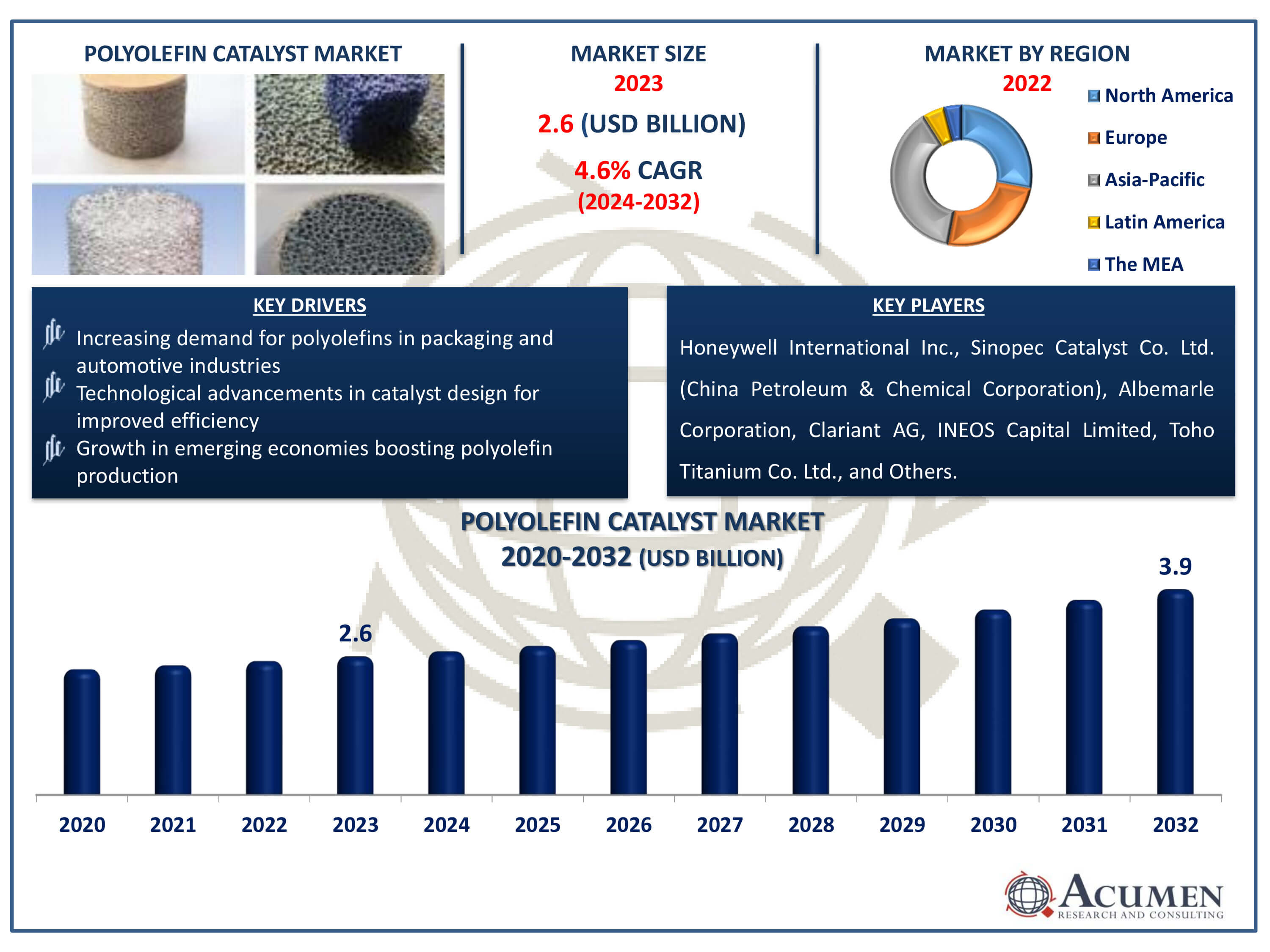 POLYOLEFIN CATALYST MARKET

MARKET SIZE
2023
2.6 (USD BILLION)
4.6% CAGR
(2024-2032)

MARKET BY REGION
2022

North America
Europe
Asia-Pacific
Latin America
The MEA

KEY DRIVERS

Increasing demand for polyolefins in packaging and automotive industries

Technological advancements in catalyst design for improved efficiency

Growth in emerging economies boosting polyolefin production

KEY PLAYERS

Honeywell International Inc., Sinopec Catalyst Co. Ltd. (China Petroleum & Chemical Corporation), Albemarle Corporation, Clariant AG, INEOS Capital Limited, Toho Titanium Co. Ltd., and Others.

POLYOLEFIN CATALYST MARKET
2020-2032 (USD BILLION)

2.6
3.9

2020 2021 2022 2023 2024 2025 2026 2027 2028 2029 2030 2031 2032

ACUMEN
RESEARCH AND CONSULTING