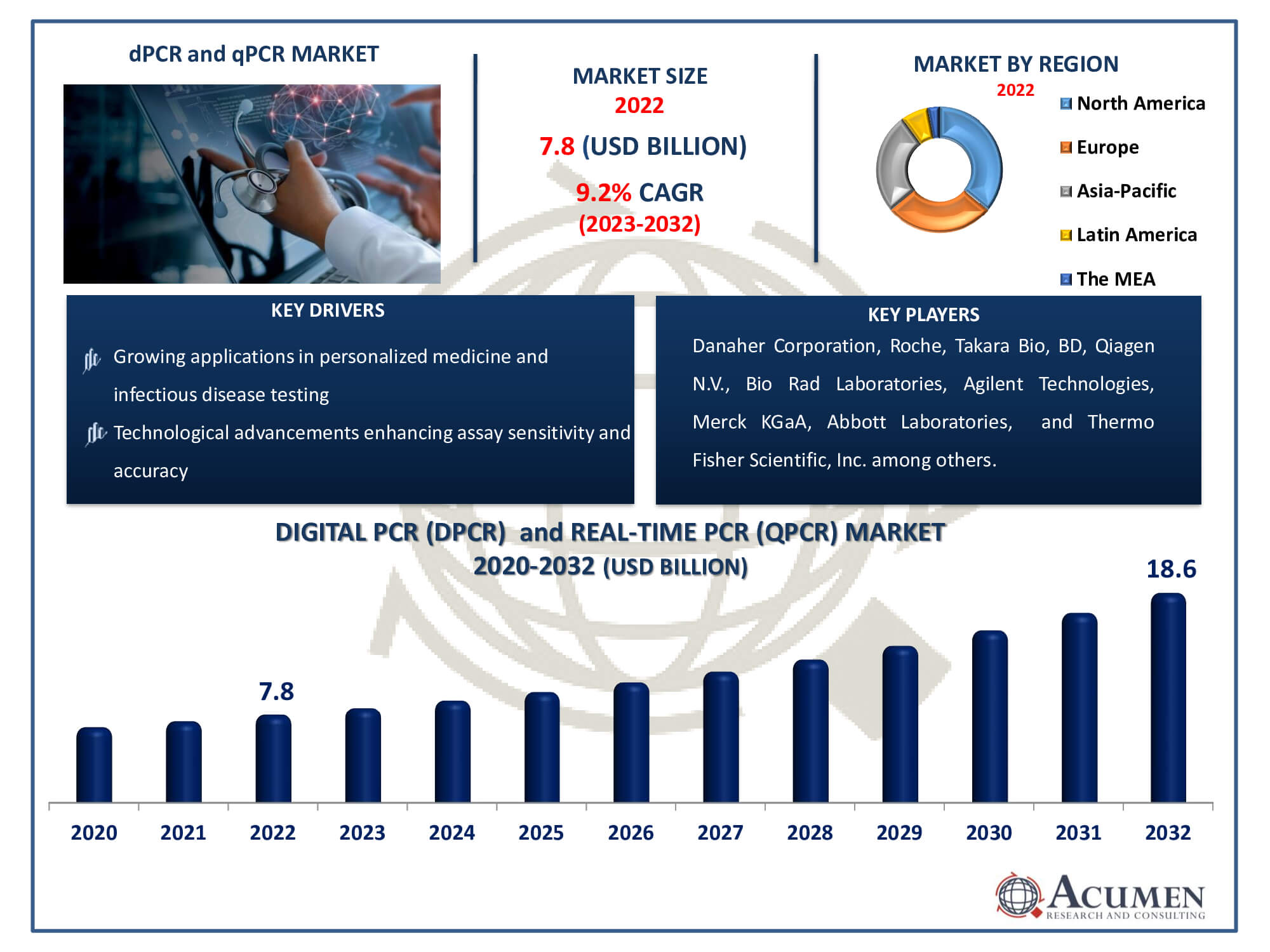 dPCR and qPCR MARKET

MARKET SIZE
2022
7.8 (USD BILLION)
9.2% CAGR
(2023-2032)

MARKET BY REGION
2022
North America
Europe
Asia-Pacific
Latin America
The MEA

KEY DRIVERS
Growing applications in personalized medicine and infectious disease testing
Technological advancements enhancing assay sensitivity and accuracy

KEY PLAYERS
Danaher Corporation, Roche, Takara Bio, BD, Qiagen N.V., Bio Rad Laboratories, Agilent Technologies, Merck KGaA, Abbott Laboratories, and Thermo Fisher Scientific, Inc. among others.

DIGITAL PCR (DPCR) and REAL-TIME PCR (QPCR) MARKET
2020-2032 (USD BILLION)

7.8
18.6

2020 2021 2022 2023 2024 2025 2026 2027 2028 2029 2030 2031 2032

ACUMEN
RESEARCH AND CONSULTING