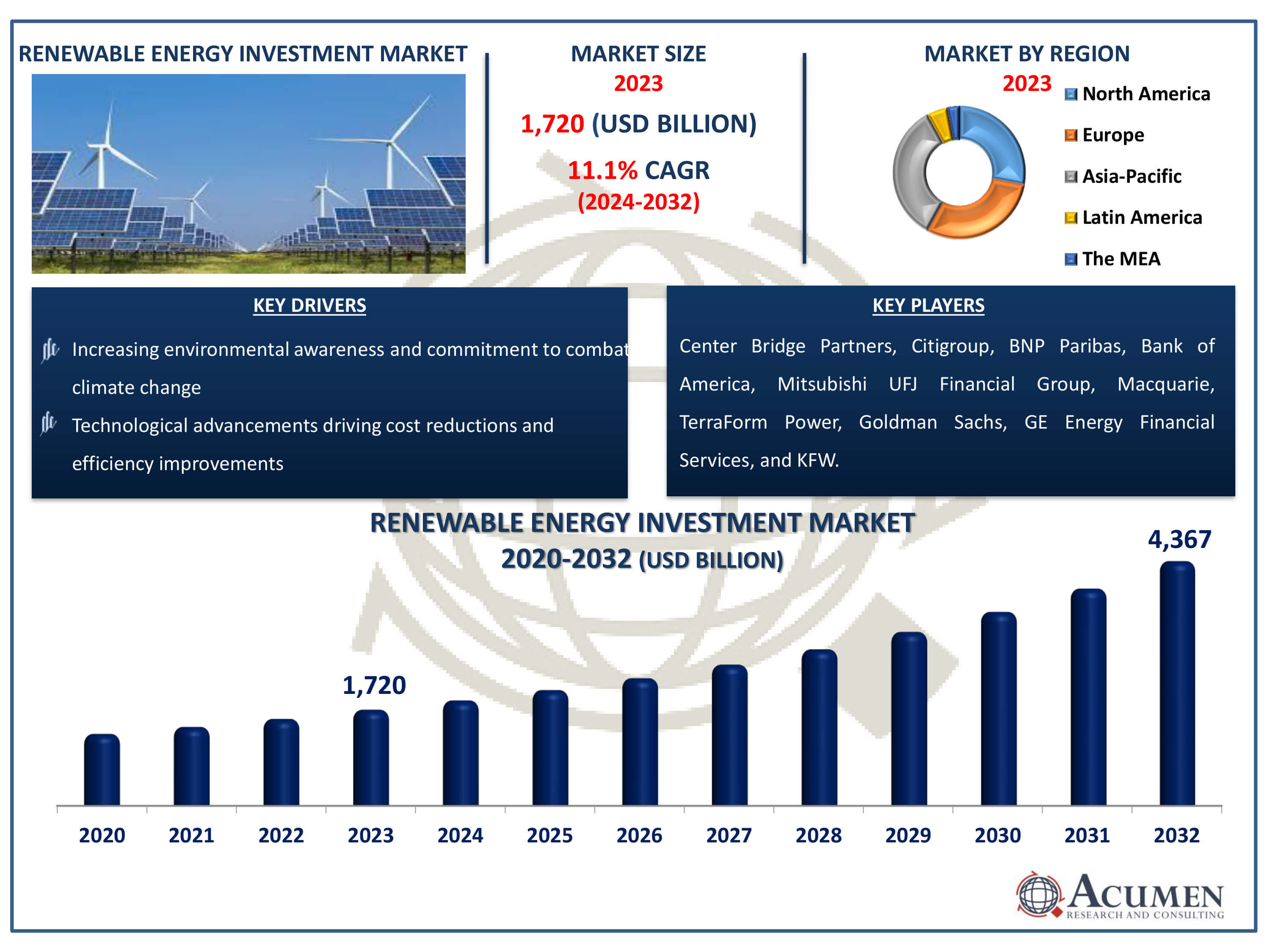 RENEWABLE ENERGY INVESTMENT MARKET

MARKET SIZE
2023
1,720 (USD BILLION)
11.1% CAGR
(2024-2032)

MARKET BY REGION
2023
North America
Europe
Asia-Pacific
Latin America
The MEA

KEY DRIVERS

Increasing environmental awareness and commitment to combat climate change

Technological advancements driving cost reductions and efficiency improvements

KEY PLAYERS

Center Bridge Partners, Citigroup, BNP Paribas, Bank of America, Mitsubishi UFJ Financial Group, Macquarie, TerraForm Power, Goldman Sachs, GE Energy Financial Services, and KFW.

RENEWABLE ENERGY INVESTMENT MARKET
2020-2032 (USD BILLION)

1,720
4,367

2020 2021 2022 2023 2024 2025 2026 2027 2028 2029 2030 2031 2032

ACUMEN
RESEARCH AND CONSULTING