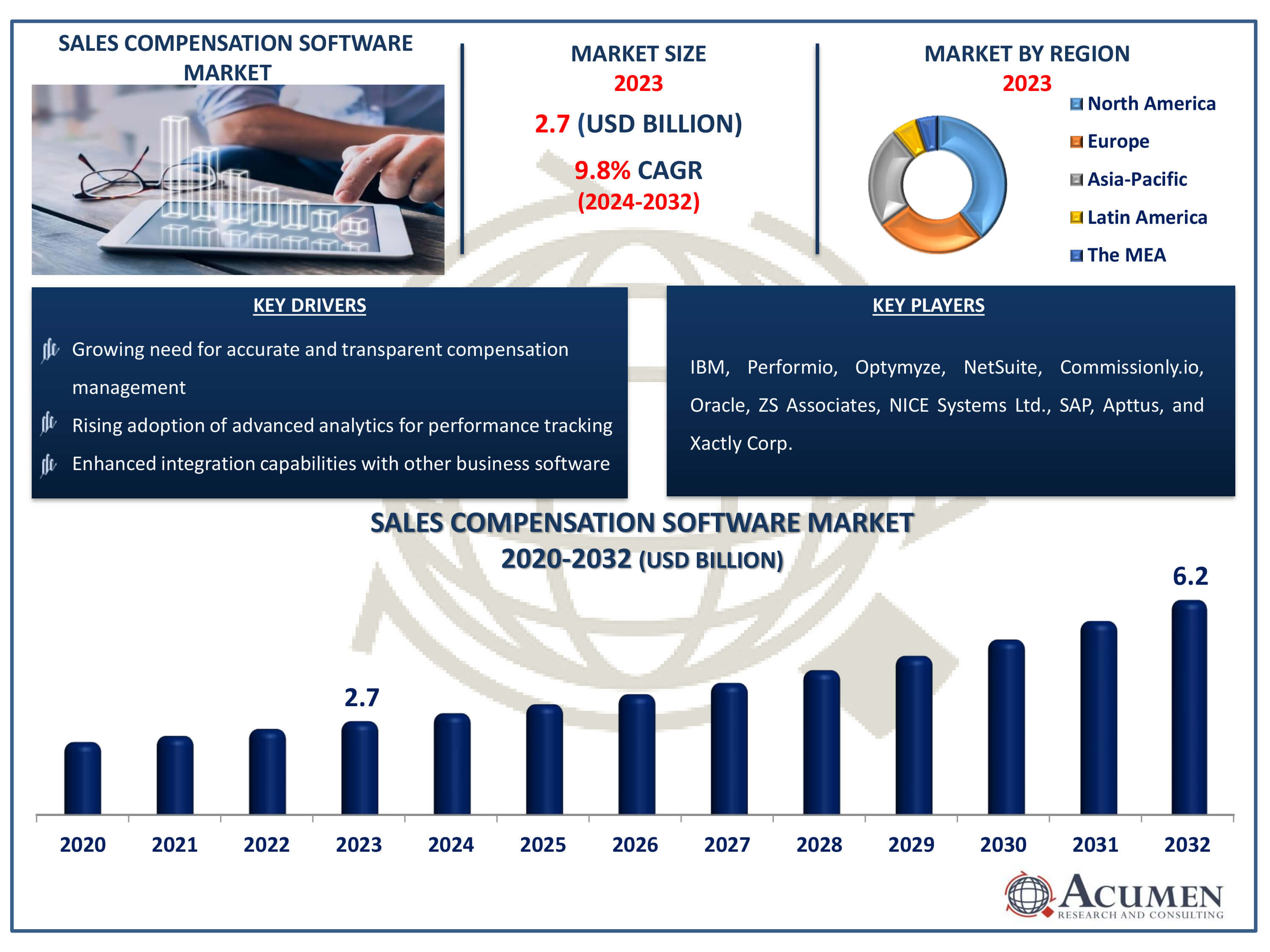 SALES COMPENSATION SOFTWARE MARKET

MARKET SIZE
2023
2.7 (USD BILLION)
9.8% CAGR
(2024-2032)

MARKET BY REGION
2023
North America
Europe
Asia-Pacific
Latin America
The MEA

KEY DRIVERS
Growing need for accurate and transparent compensation management
Rising adoption of advanced analytics for performance tracking
Enhanced integration capabilities with other business software

KEY PLAYERS
IBM, Performio, Optymyze, NetSuite, Commissionly.io, Oracle, ZS Associates, NICE Systems Ltd., SAP, Apttus, and Xactly Corp.

SALES COMPENSATION SOFTWARE MARKET
2020-2032 (USD BILLION)

2.7
6.2

2020 2021 2022 2023 2024 2025 2026 2027 2028 2029 2030 2031 2032

ACUMEN
RESEARCH AND CONSULTING