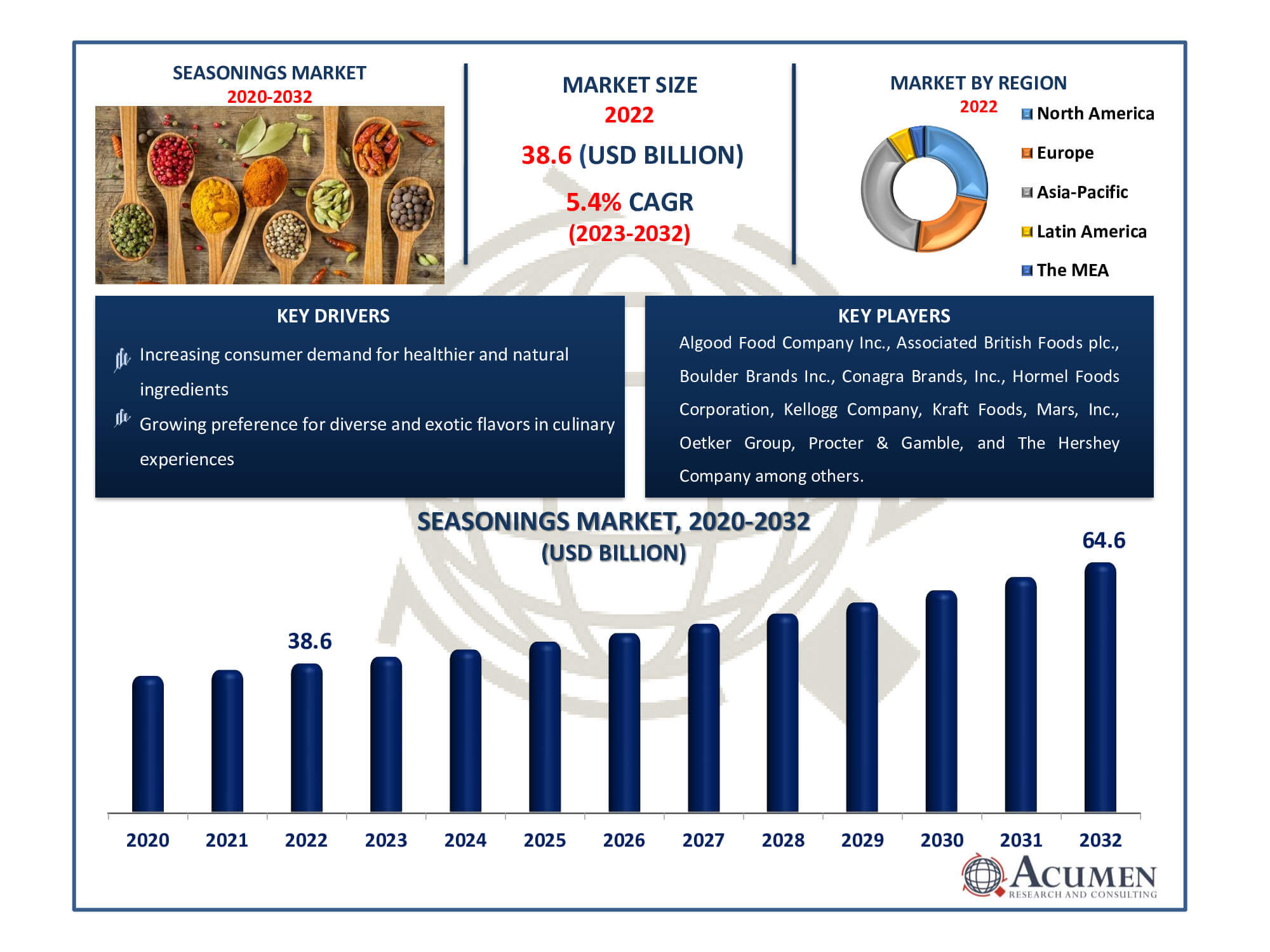 SEASONINGS MARKET
2020-2032

MARKET SIZE
2022
38.6 (USD BILLION)
5.4% CAGR
(2023-2032)

MARKET BY REGION
2022
North America
Europe
Asia-Pacific
Latin America
The MEA

KEY DRIVERS
Increasing consumer demand for healthier and natural ingredients
Growing preference for diverse and exotic flavors in culinary experiences

KEY PLAYERS
Algood Food Company Inc., Associated British Foods plc., Boulder Brands Inc., Conagra Brands, Inc., Hormel Foods Corporation, Kellogg Company, Kraft Foods, Mars, Inc., Oetker Group, Procter & Gamble, and The Hershey Company among others.

SEASONINGS MARKET, 2020-2032
(USD BILLION)

38.6
64.6

2020 2021 2022 2023 2024 2025 2026 2027 2028 2029 2030 2031 2032

ACUMEN
RESEARCH AND CONSULTING