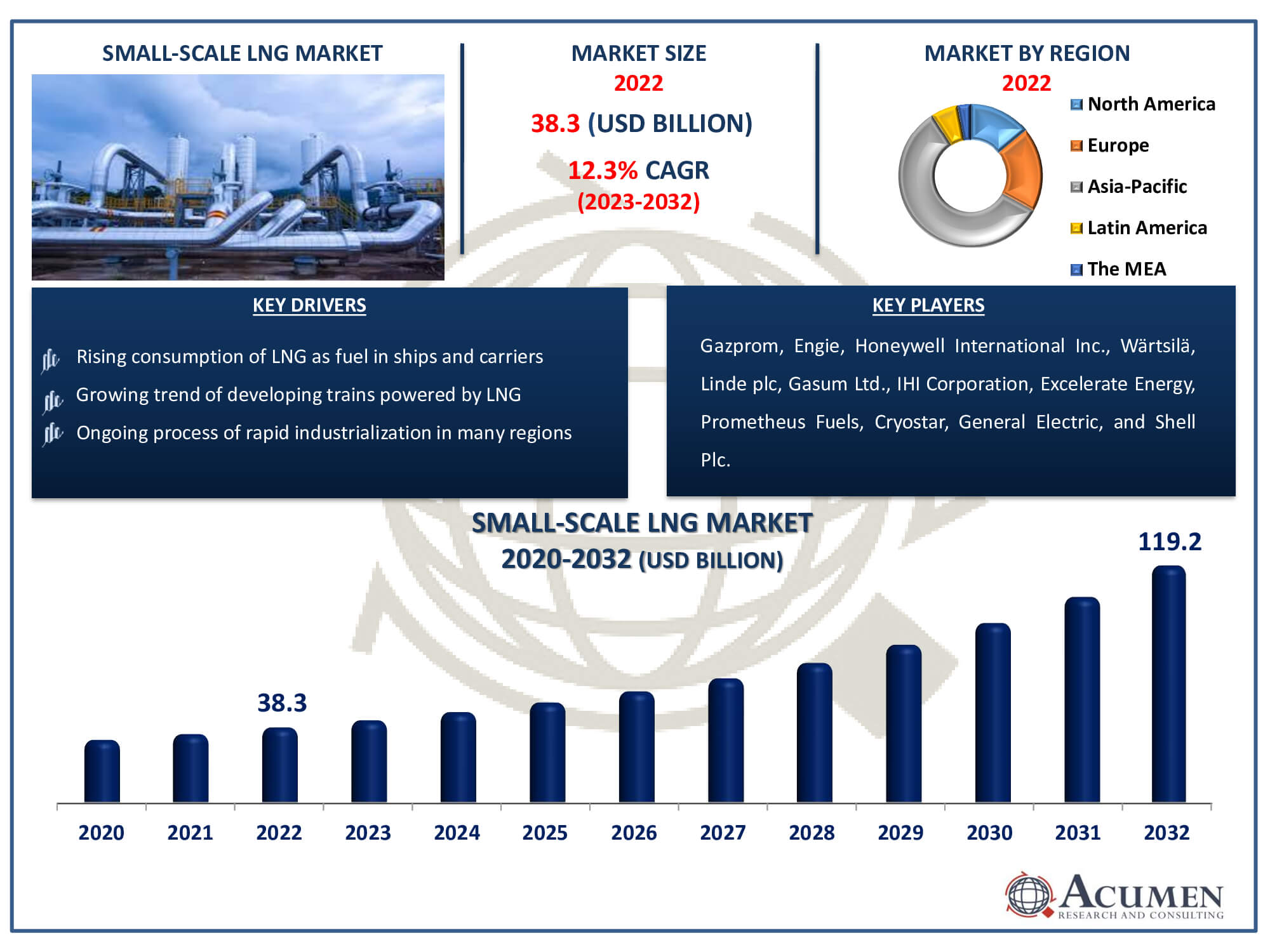 SMALL-SCALE LNG MARKET

MARKET SIZE
2022
38.3 (USD BILLION)
12.3% CAGR
(2023-2032)

MARKET BY REGION
2022

North America
Europe
Asia-Pacific
Latin America
The MEA

KEY DRIVERS

Rising consumption of LNG as fuel in ships and carriers
Growing trend of developing trains powered by LNG
Ongoing process of rapid industrialization in many regions

KEY PLAYERS

Gazprom, Engie, Honeywell International Inc., Wärtsilä, Linde plc, Gasum Ltd., IHI Corporation, Excelerate Energy, Prometheus Fuels, Cryostar, General Electric, and Shell Plc.

SMALL-SCALE LNG MARKET
2020-2032 (USD BILLION)

38.3
119.2

2020 2021 2022 2023 2024 2025 2026 2027 2028 2029 2030 2031 2032

ACUMEN
RESEARCH AND CONSULTING