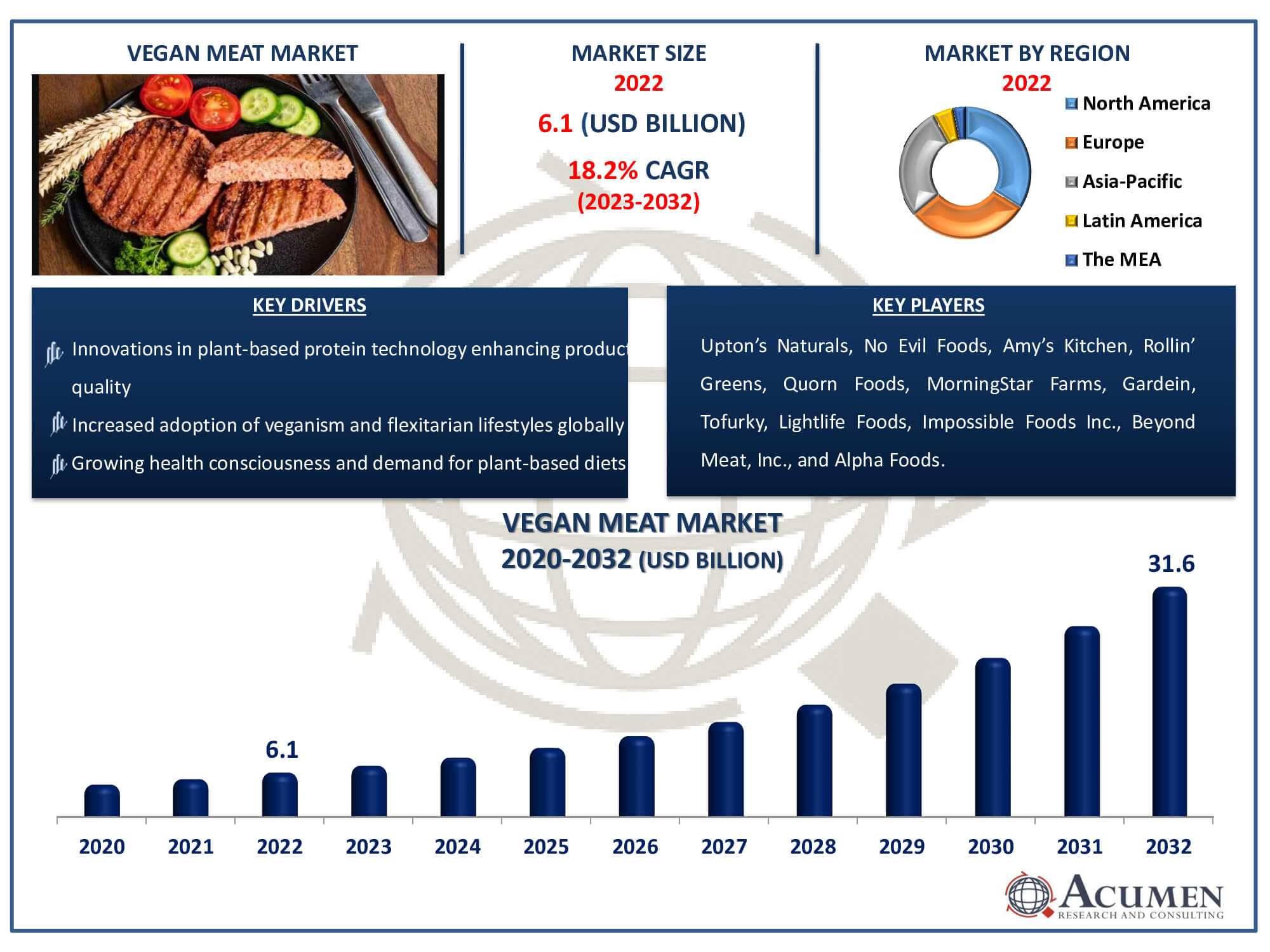 VEGAN MEAT MARKET

MARKET SIZE
2022
6.1 (USD BILLION)
18.2% CAGR
(2023-2032)

MARKET BY REGION
2022
North America
Europe
Asia-Pacific
Latin America
The MEA

KEY DRIVERS
Innovations in plant-based protein technology enhancing product quality
Increased adoption of veganism and flexitarian lifestyles globally
Growing health consciousness and demand for plant-based diets

KEY PLAYERS
Upton's Naturals, No Evil Foods, Amy's Kitchen, Rollin' Greens, Quorn Foods, MorningStar Farms, Gardein, Tofurky, Lightlife Foods, Impossible Foods Inc., Beyond Meat, Inc., and Alpha Foods.

VEGAN MEAT MARKET
2020-2032 (USD BILLION)

6.1
31.6

2020 2021 2022 2023 2024 2025 2026 2027 2028 2029 2030 2031 2032

ACUMEN
RESEARCH AND CONSULTING