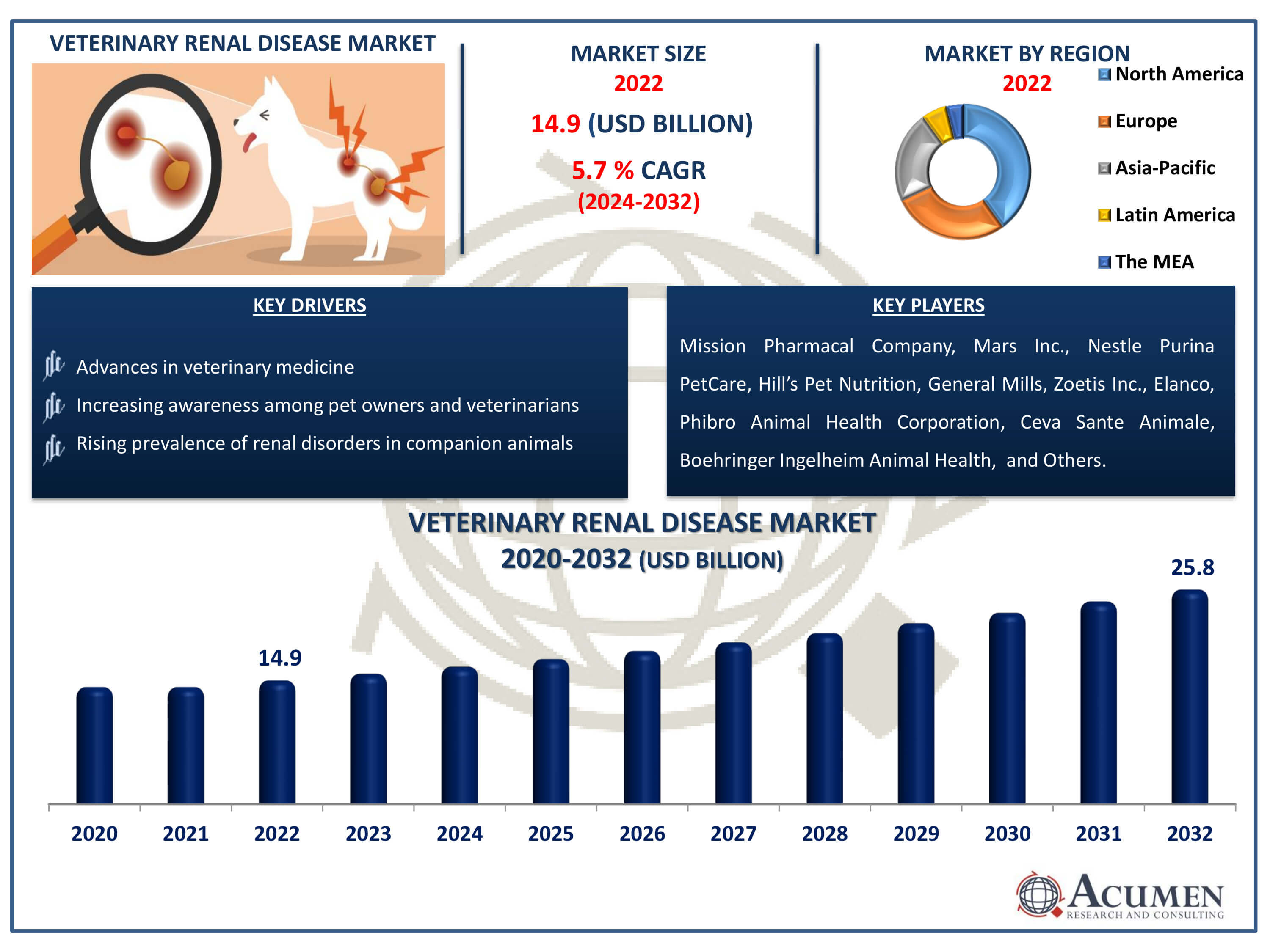 VETERINARY RENAL DISEASE MARKET

MARKET SIZE
2022
14.9 (USD BILLION)
5.7 % CAGR
(2024-2032)

MARKET BY REGION
2022

North America
Europe
Asia-Pacific
Latin America
The MEA

KEY DRIVERS

Advances in veterinary medicine
Increasing awareness among pet owners and veterinarians
Rising prevalence of renal disorders in companion animals

KEY PLAYERS

Mission Pharmacal Company, Mars Inc., Nestle Purina PetCare, Hill's Pet Nutrition, General Mills, Zoetis Inc., Elanco, Phibro Animal Health Corporation, Ceva Sante Animale, Boehringer Ingelheim Animal Health, and Others.

VETERINARY RENAL DISEASE MARKET
2020-2032 (USD BILLION)

14.9
25.8

2020 2021 2022 2023 2024 2025 2026 2027 2028 2029 2030 2031 2032

ACUMEN
RESEARCH AND CONSULTING