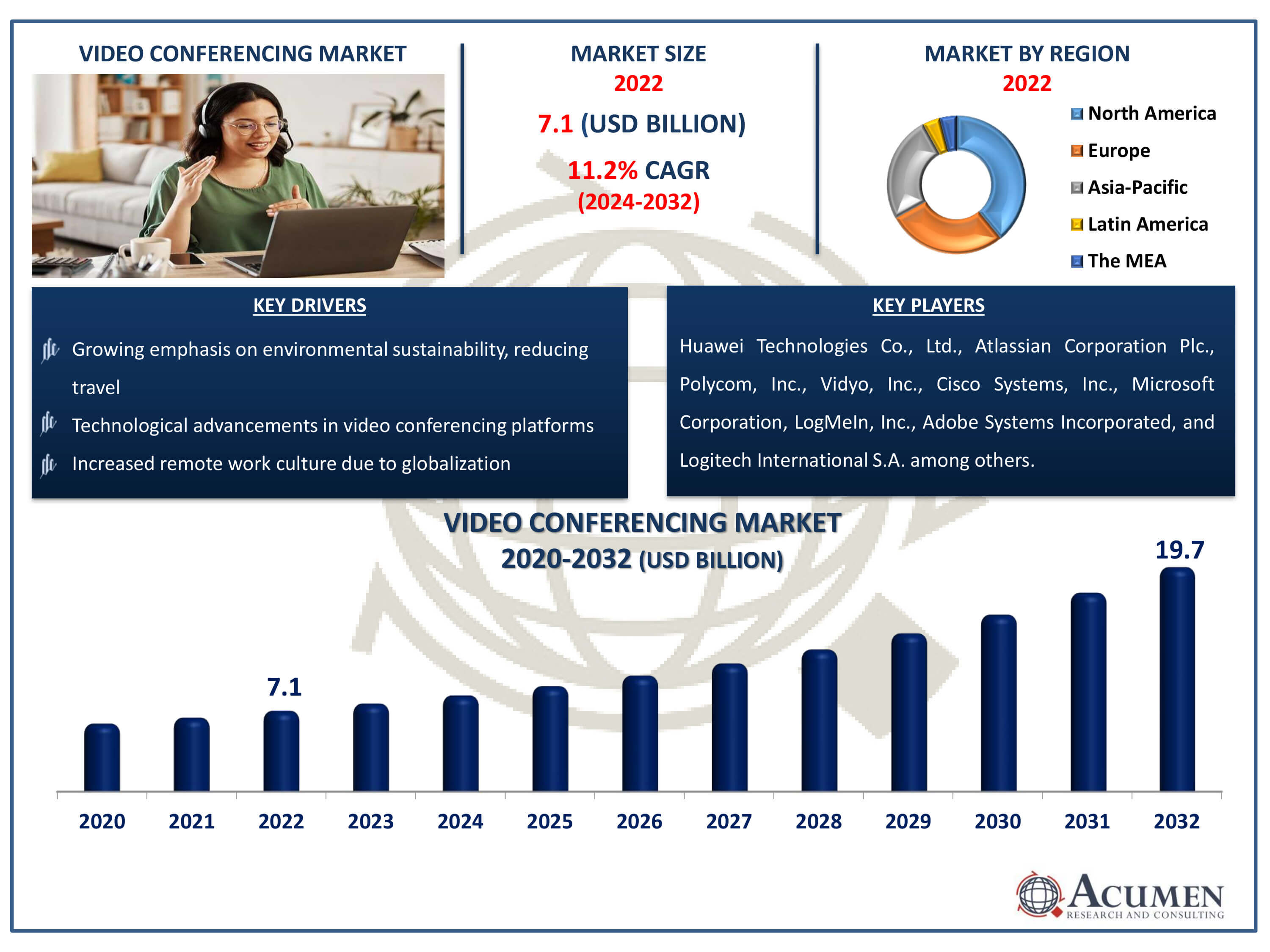 VIDEO CONFERENCING MARKET

MARKET SIZE
2022
7.1 (USD BILLION)
11.2% CAGR
(2024-2032)

MARKET BY REGION
2022

North America
Europe
Asia-Pacific
Latin America
The MEA

KEY DRIVERS

Growing emphasis on environmental sustainability, reducing travel

Technological advancements in video conferencing platforms

Increased remote work culture due to globalization

KEY PLAYERS

Huawei Technologies Co., Ltd., Atlassian Corporation Plc., Polycom, Inc., Vidyo, Inc., Cisco Systems, Inc., Microsoft Corporation, LogMeIn, Inc., Adobe Systems Incorporated, and Logitech International S.A. among others.

VIDEO CONFERENCING MARKET
2020-2032 (USD BILLION)

7.1
19.7

2020 2021 2022 2023 2024 2025 2026 2027 2028 2029 2030 2031 2032

ACUMEN
RESEARCH AND CONSULTING