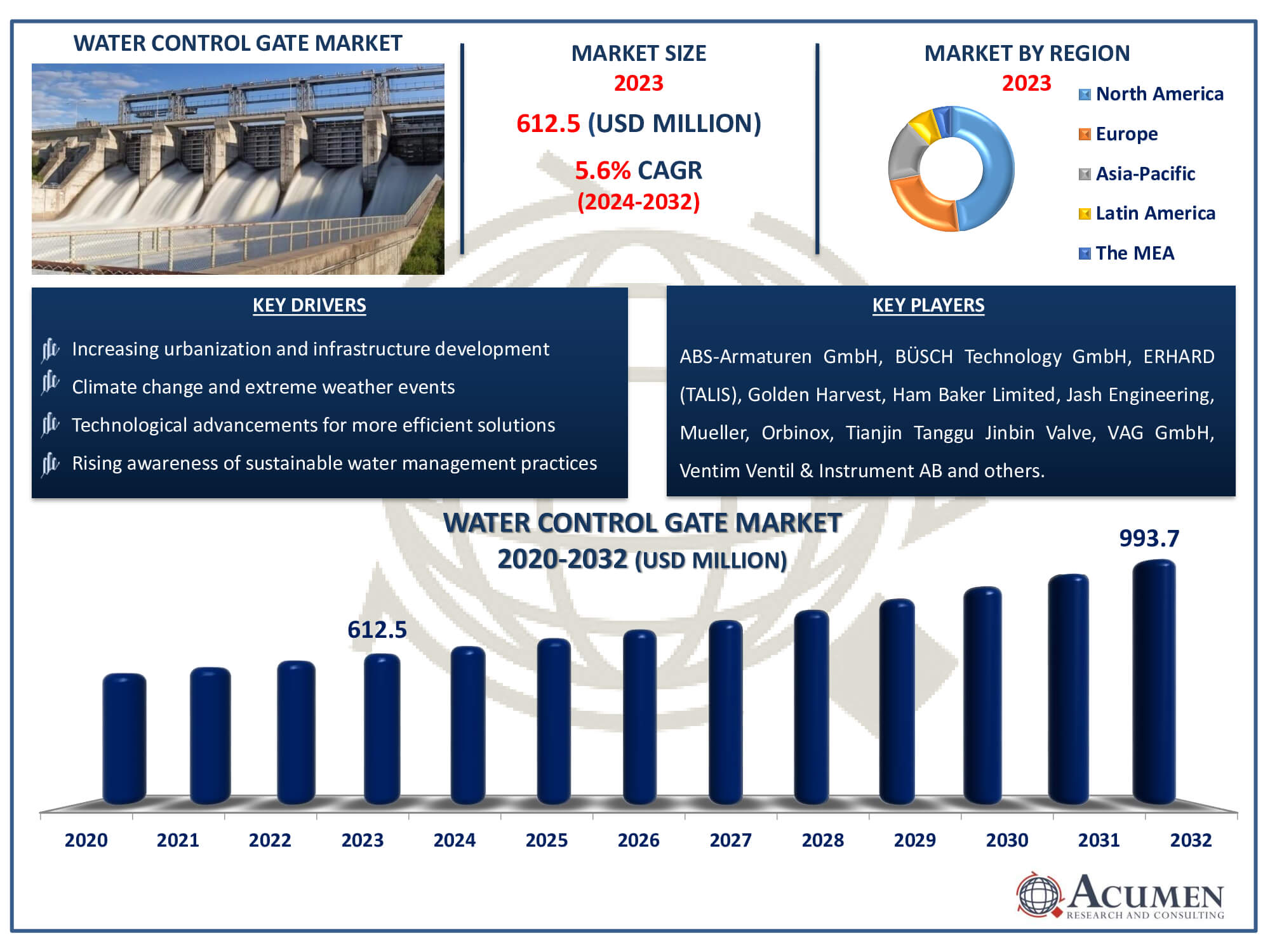 WATER CONTROL GATE MARKET

MARKET SIZE
2023
612.5 (USD MILLION)
5.6% CAGR
(2024-2032)

MARKET BY REGION
2023
North America
Europe
Asia-Pacific
Latin America
The MEA

KEY DRIVERS
Increasing urbanization and infrastructure development
Climate change and extreme weather events
Technological advancements for more efficient solutions
Rising awareness of sustainable water management practices

KEY PLAYERS
ABS-Armaturen GmbH, BÜSCH Technology GmbH, ERHARD (TALIS), Golden Harvest, Ham Baker Limited, Jash Engineering, Mueller, Orbinox, Tianjin Tanggu Jinbin Valve, VAG GmbH, Ventim Ventil & Instrument AB and others.

WATER CONTROL GATE MARKET
2020-2032 (USD MILLION)

612.5
993.7

2020 2021 2022 2023 2024 2025 2026 2027 2028 2029 2030 2031 2032

ACUMEN
RESEARCH AND CONSULTING