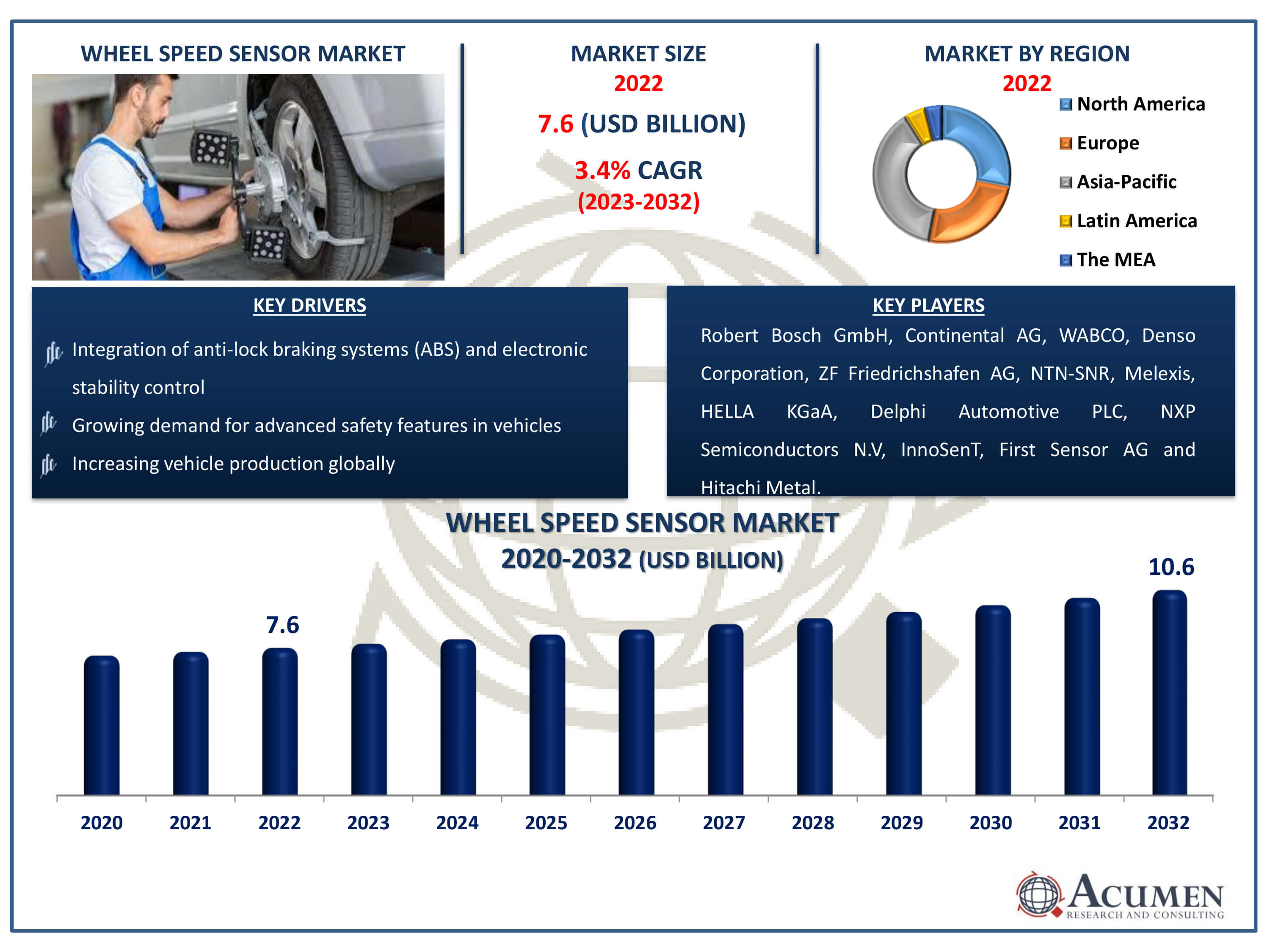 WHEEL SPEED SENSOR MARKET

MARKET SIZE
2022
7.6 (USD BILLION)
3.4% CAGR
(2023-2032)

MARKET BY REGION
2022

North America
Europe
Asia-Pacific
Latin America
The MEA

KEY DRIVERS

Integration of anti-lock braking systems (ABS) and electronic stability control

Growing demand for advanced safety features in vehicles

Increasing vehicle production globally

KEY PLAYERS

Robert Bosch GmbH, Continental AG, WABCO, Denso Corporation, ZF Friedrichshafen AG, NTN-SNR, Melexis, HELLA KGaA, Delphi Automotive PLC, NXP Semiconductors N.V, InnoSenT, First Sensor AG and Hitachi Metal.

WHEEL SPEED SENSOR MARKET
2020-2032 (USD BILLION)

7.6
10.6

2020 2021 2022 2023 2024 2025 2026 2027 2028 2029 2030 2031 2032

ACUMEN
RESEARCH AND CONSULTING