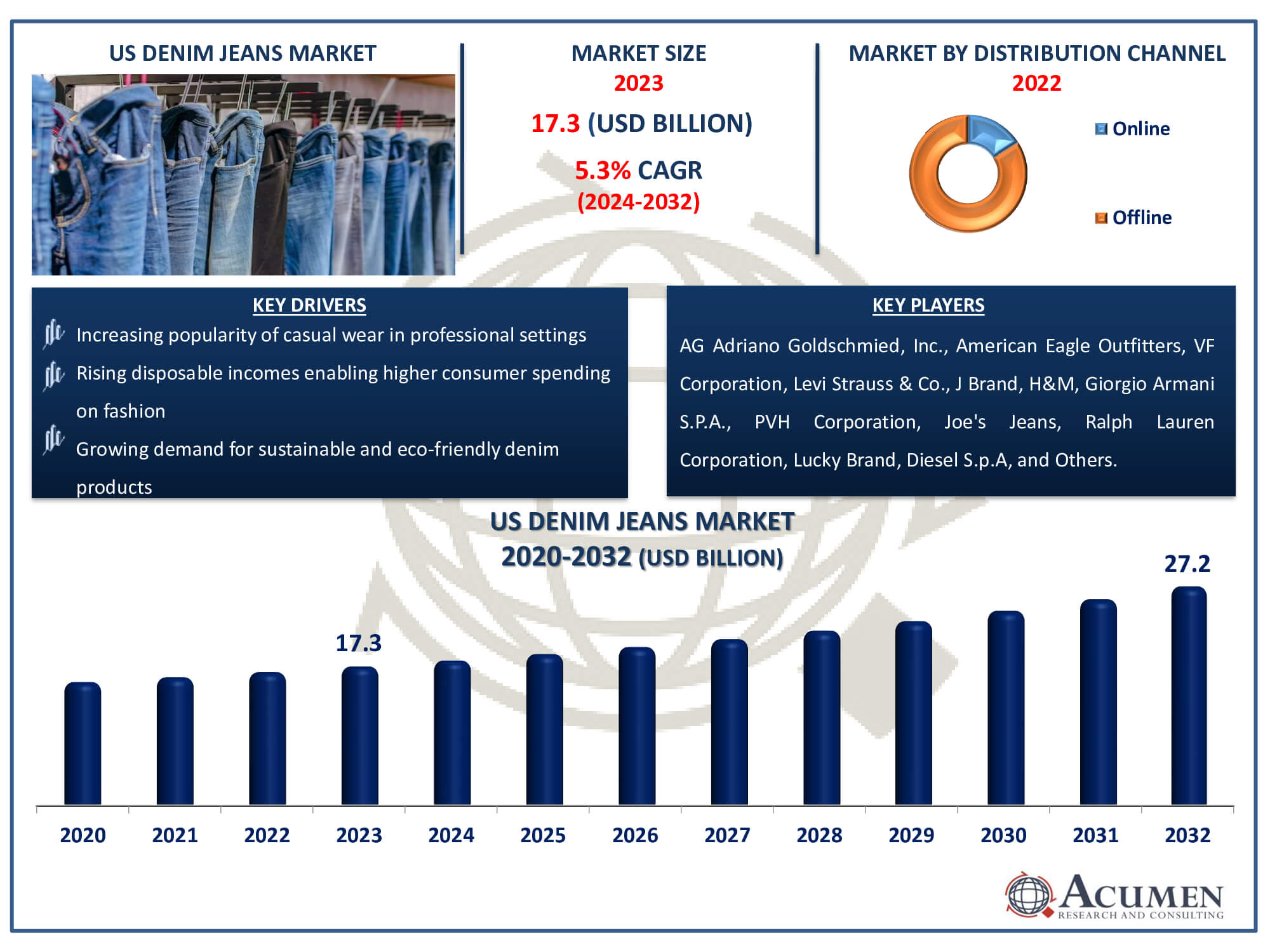 US DENIM JEANS MARKET

MARKET SIZE
2023
17.3 (USD BILLION)
5.3% CAGR
(2024-2032)

MARKET BY DISTRIBUTION CHANNEL
2022

Online
Offline

KEY DRIVERS
Increasing popularity of casual wear in professional settings
Rising disposable incomes enabling higher consumer spending on fashion
Growing demand for sustainable and eco-friendly denim products

KEY PLAYERS
AG Adriano Goldschmied, Inc., American Eagle Outfitters, VF Corporation, Levi Strauss & Co., J Brand, H&M, Giorgio Armani S.P.A., PVH Corporation, Joe's Jeans, Ralph Lauren Corporation, Lucky Brand, Diesel S.p.A, and Others.

US DENIM JEANS MARKET
2020-2032 (USD BILLION)

17.3
27.2

2020 2021 2022 2023 2024 2025 2026 2027 2028 2029 2030 2031 2032

ACUMEN
RESEARCH AND CONSULTING