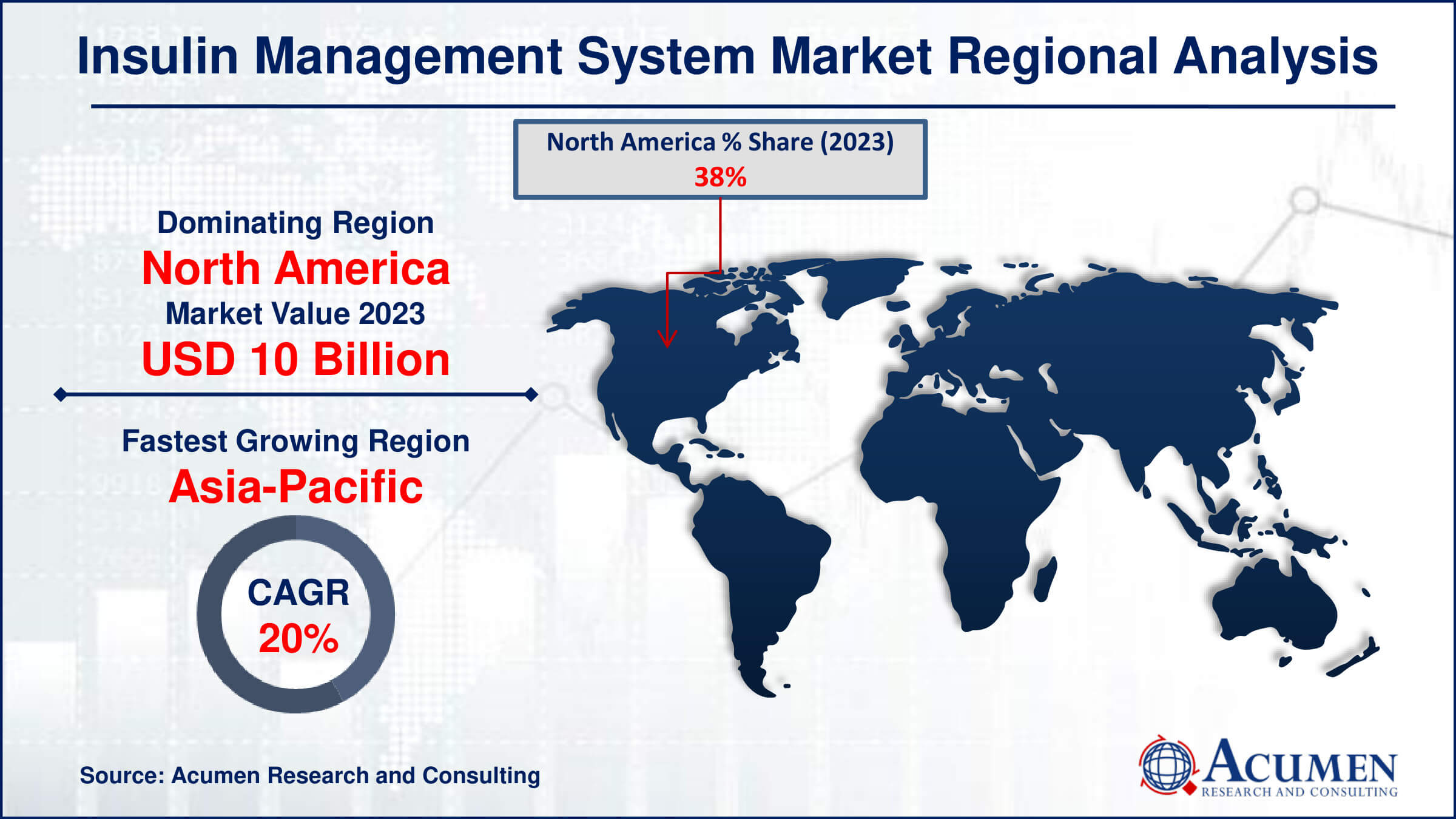 Insulin Management System Market Regional Analysis

North America % Share (2023)
38%

Dominating Region
North America
Market Value 2023
USD 10 Billion

Fastest Growing Region
Asia-Pacific

CAGR
20%

Source: Acumen Research and Consulting

ACUMEN
RESEARCH AND CONSULTING